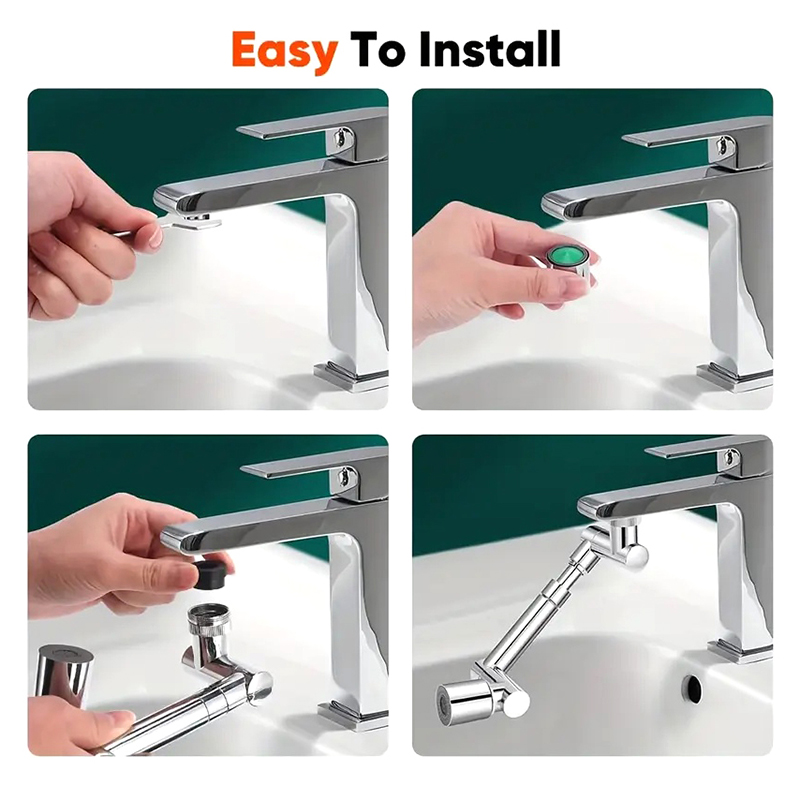 Easy To Install