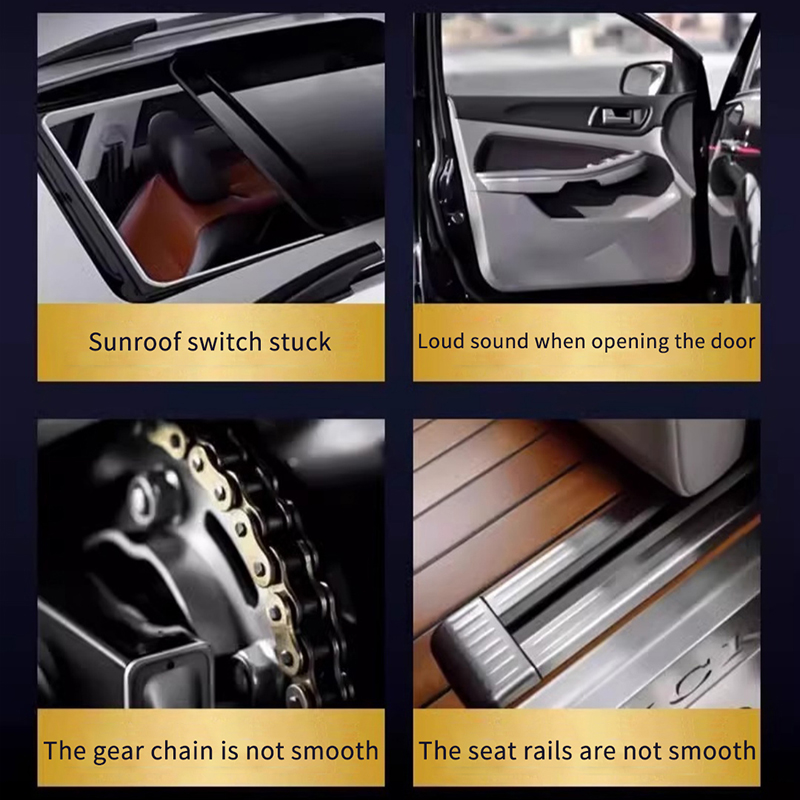 Sunroof switch stuck

Loud sound when opening the door

The gear chain is not smooth

The seat rails are not smooth