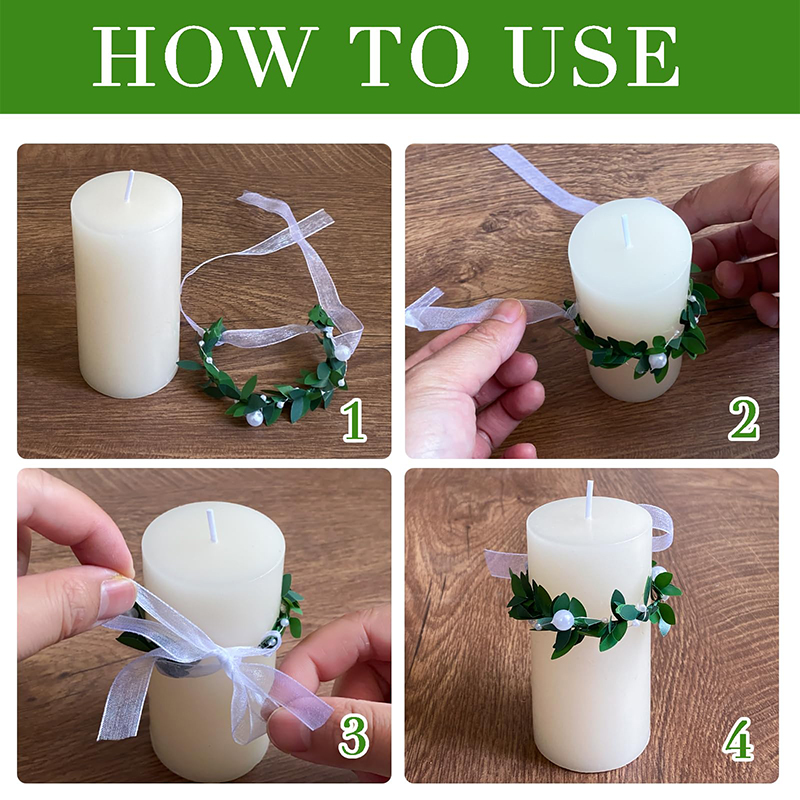 HOW TO USE

1

2

3

4