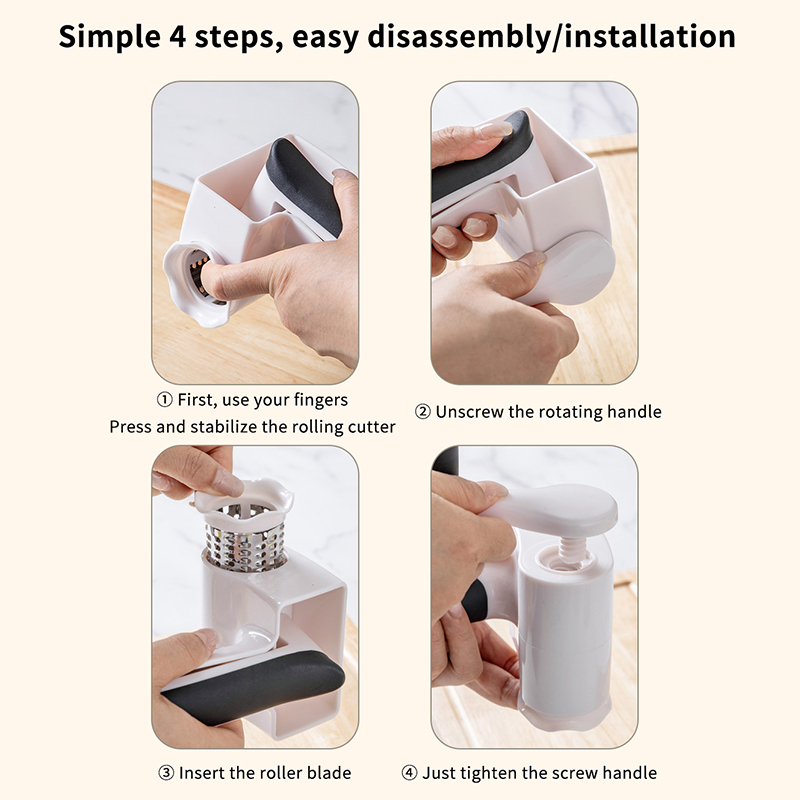 Simple 4 steps, easy disassembly/installation

① First, use your fingers
Press and stabilize the rolling cutter

② Unscrew the rotating handle

③ Insert the roller blade

④ Just tighten the screw handle