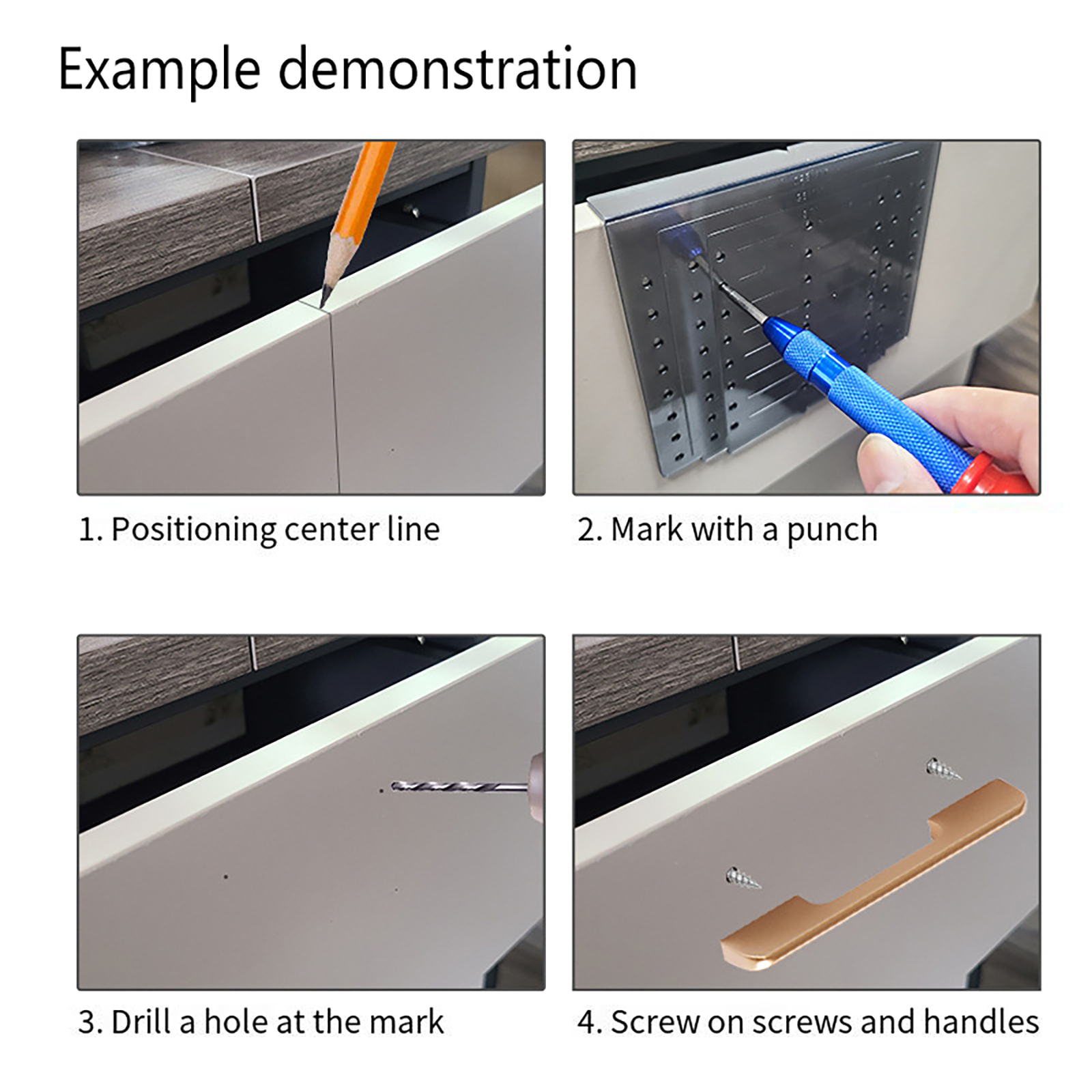 Example demonstration

1. Positioning center line

2. Mark with a punch

3. Drill a hole at the mark

4. Screw on screws and handles