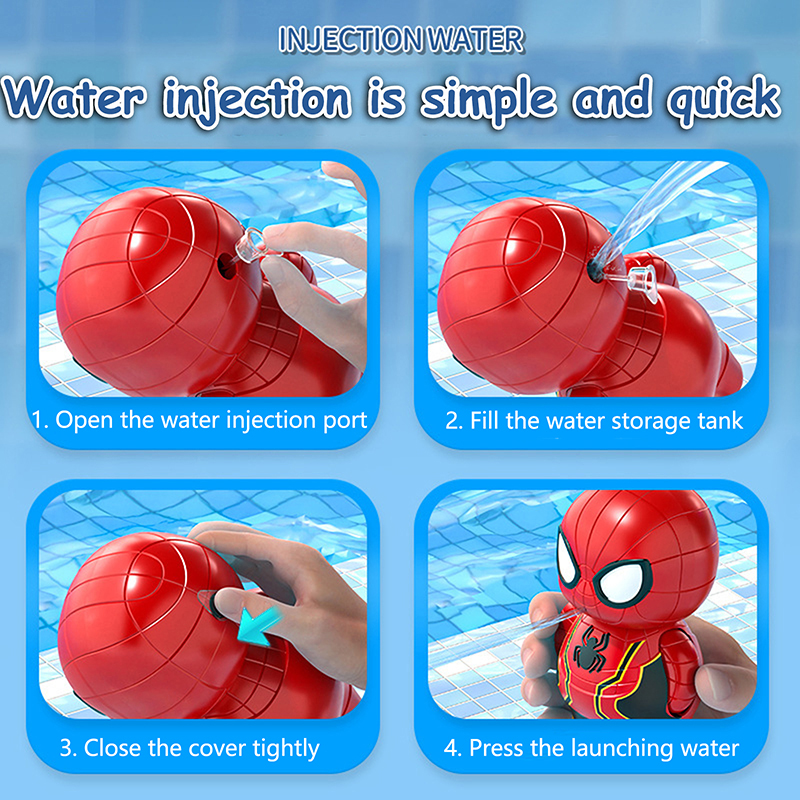 INJECTION WATER

Water injection is simple and quick

1. Open the water injection port

2. Fill the water storage tank

3. Close the cover tightly

4. Press the launching water