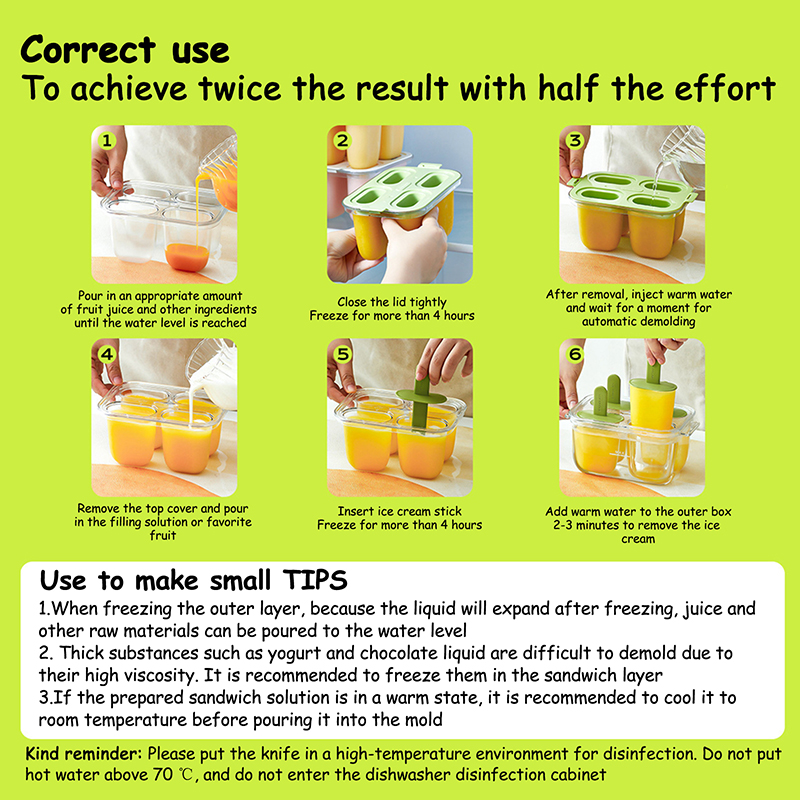 Correct use
To achieve twice the result with half the effort

1
Pour in an appropriate amount of fruit juice and other ingredients until the water level is reached

2
Close the lid tightly
Freeze for more than 4 hours

3
After removal, inject warm water and wait for a moment for automatic demolding

4
Remove the top cover and pour in the filling solution or favorite fruit

5
Insert ice cream stick
Freeze for more than 4 hours

6
Add warm water to the outer box 2-3 minutes to remove the ice cream

Use to make small TIPS
1.When freezing the outer layer, because the liquid will expand after freezing, juice and other raw materials can be poured to the water level
2. Thick substances such as yogurt and chocolate liquid are difficult to demold due to their high viscosity. It is recommended to freeze them in the sandwich layer
3.If the prepared sandwich solution is in a warm state, it is recommended to cool it to room temperature before pouring it into the mold

Kind reminder: Please put the knife in a high-temperature environment for disinfection. Do not put hot water above 70 ℃, and do not enter the dishwasher disinfection cabinet