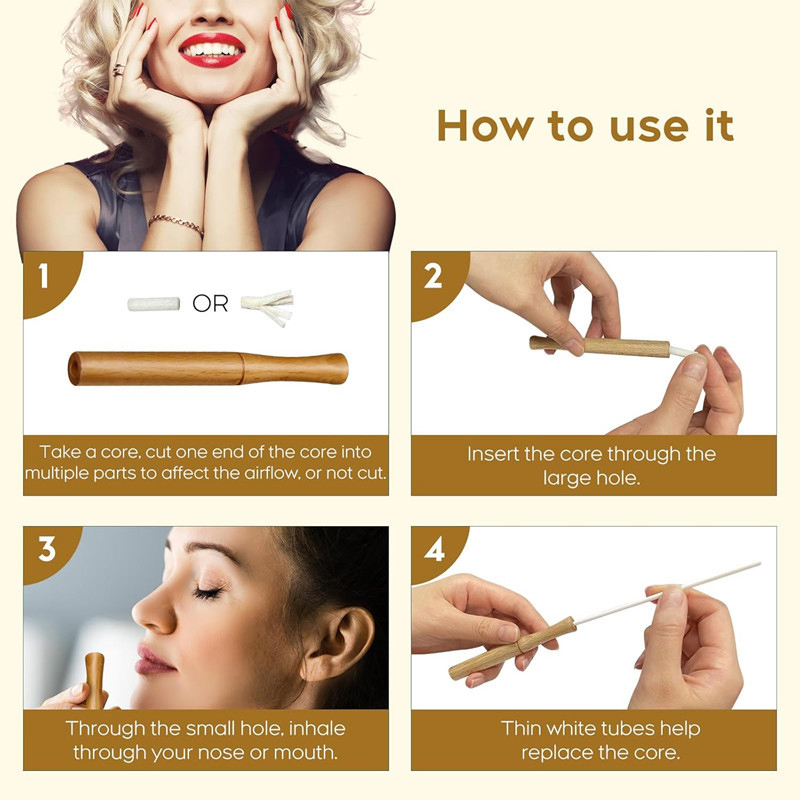 How to use it

1

OR

Take a core, cut one end of the core into multiple parts to affect the airflow, or not cut.

2

Insert the core through the large hole.

3

Through the small hole, inhale through your nose or mouth.

4

Thin white tubes help replace the core.