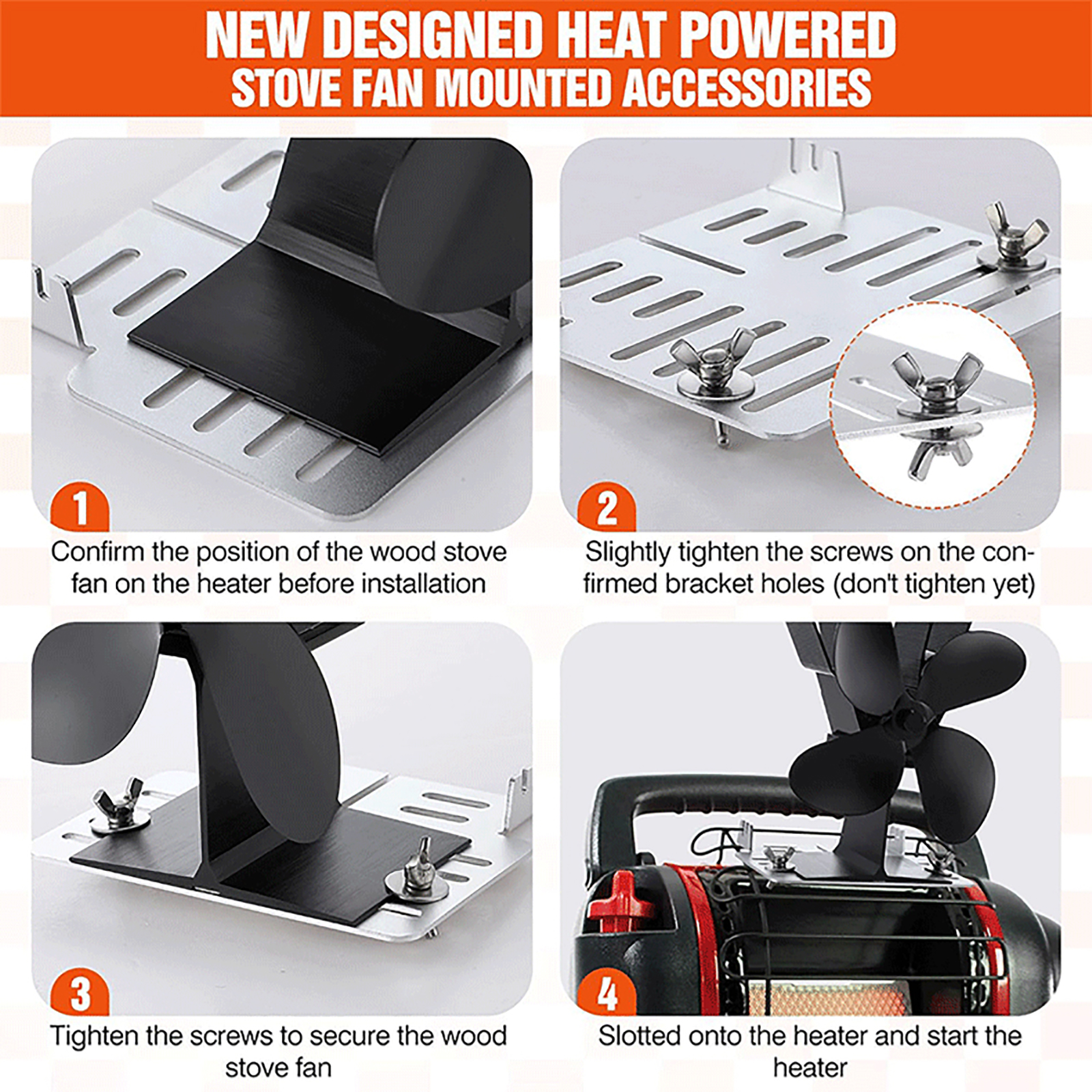 NEW DESIGNED HEAT POWERED
STOVE FAN MOUNTED ACCESSORIES

1
Confirm the position of the wood stove fan on the heater before installation

2
Slightly tighten the screws on the confirmed bracket holes (don't tighten yet)

3
Tighten the screws to secure the wood stove fan

4
Slotted onto the heater and start the heater