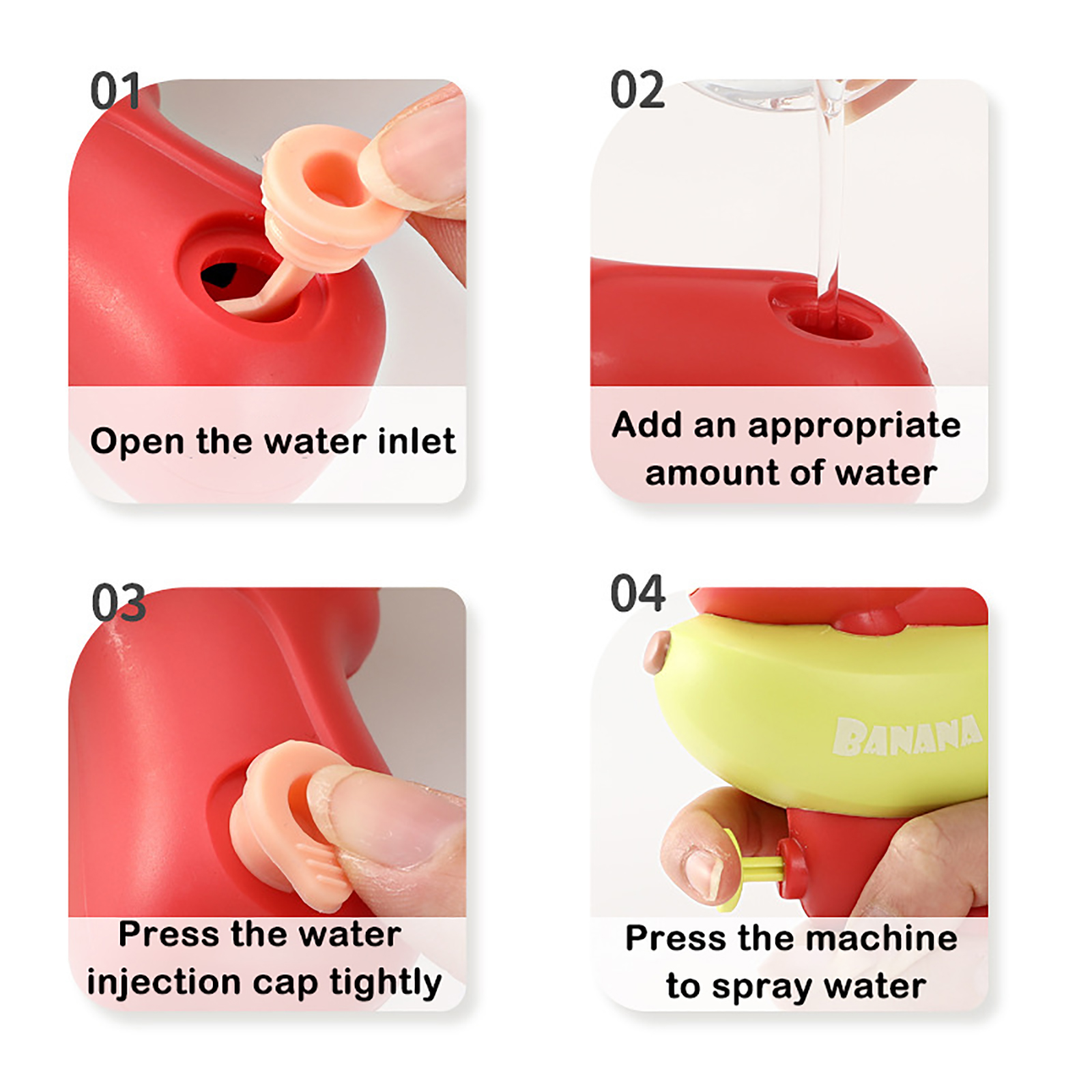 01

Open the water inlet

02

Add an appropriate amount of water

03

Press the water injection cap tightly

04

BANANA

Press the machine to spray water