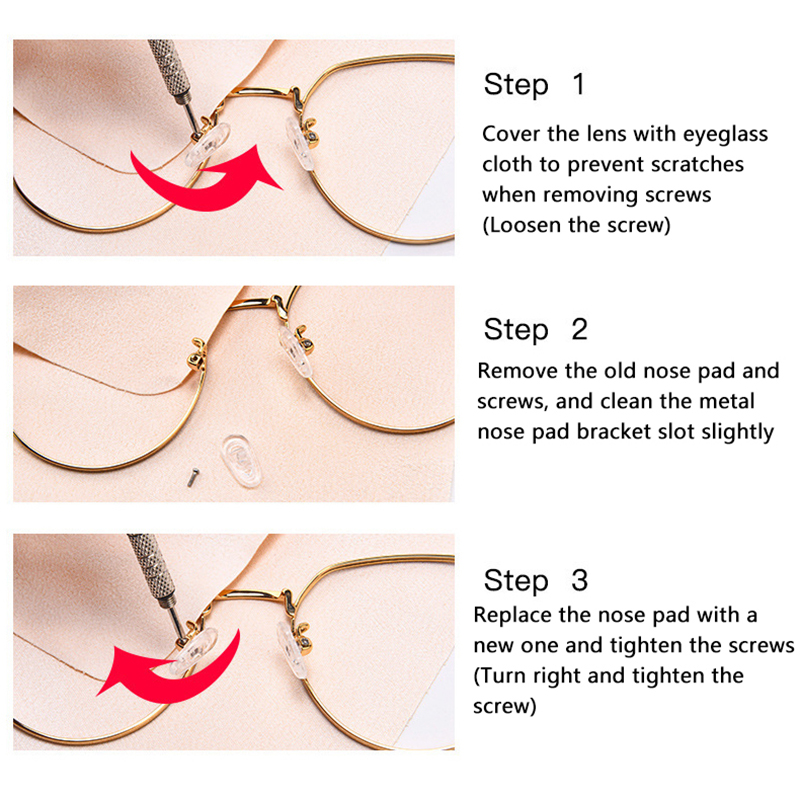 Step 1

Cover the lens with eyeglass cloth to prevent scratches when removing screws (Loosen the screw)

Step 2

Remove the old nose pad and screws, and clean the metal nose pad bracket slot slightly

Step 3

Replace the nose pad with a new one and tighten the screws (Turn right and tighten the screw)