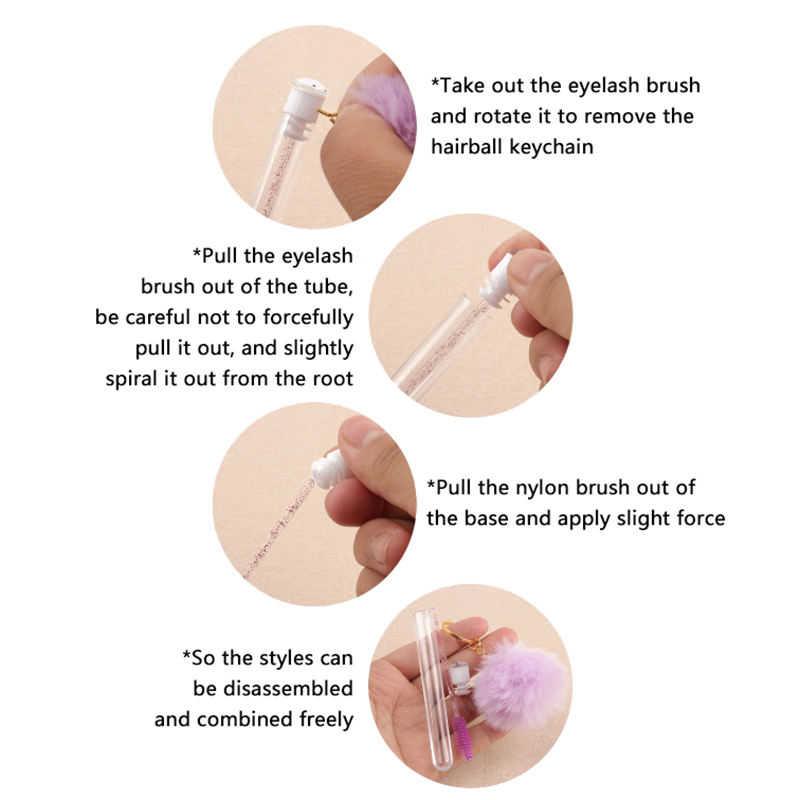 *Take out the eyelash brush and rotate it to remove the hairball keychain

*Pull the eyelash brush out of the tube, be careful not to forcefully pull it out, and slightly spiral it out from the root

*Pull the nylon brush out of the base and apply slight force

*So the styles can be disassembled and combined freely