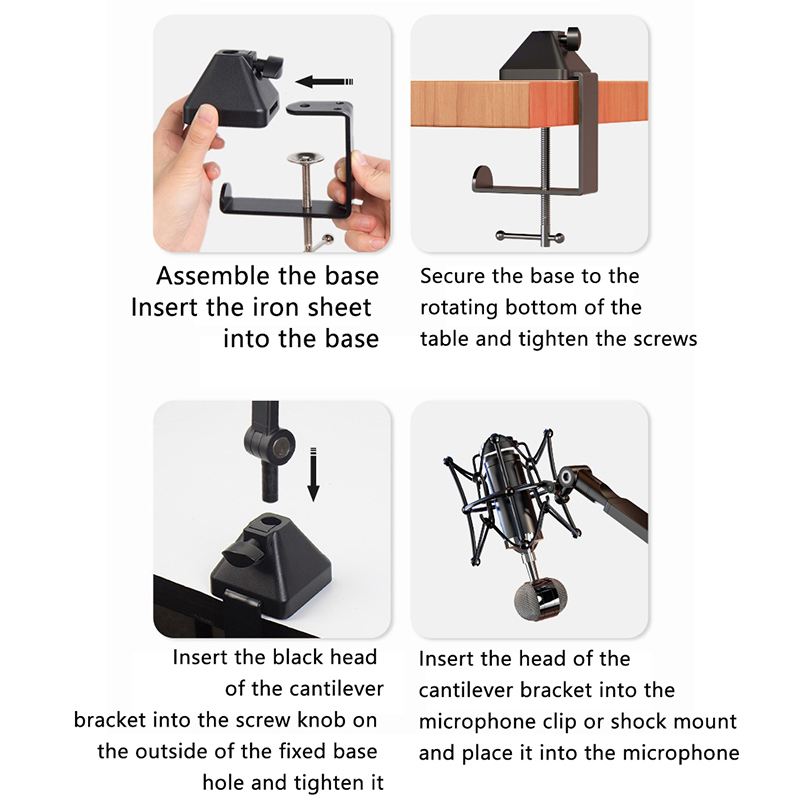 Assemble the base
Insert the iron sheet
into the base

Secure the base to the rotating bottom of the table and tighten the screws

Insert the black head of the cantilever bracket into the screw knob on the outside of the fixed base hole and tighten it

Insert the head of the cantilever bracket into the microphone clip or shock mount and place it into the microphone