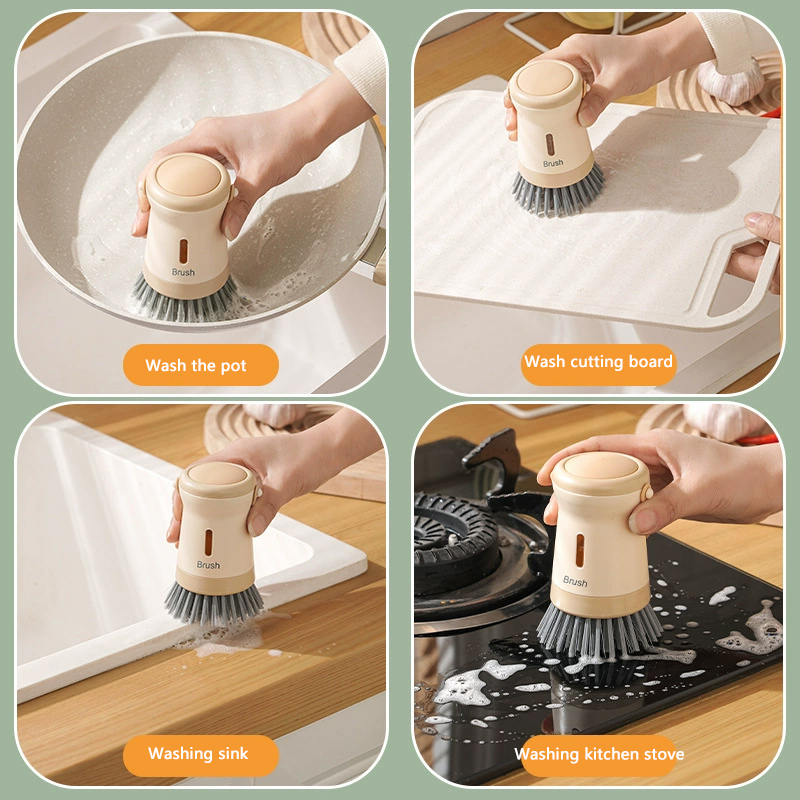 Brush

Wash the pot

Brush

Wash cutting board

Brush

Washing sink

Brush

Washing kitchen stove