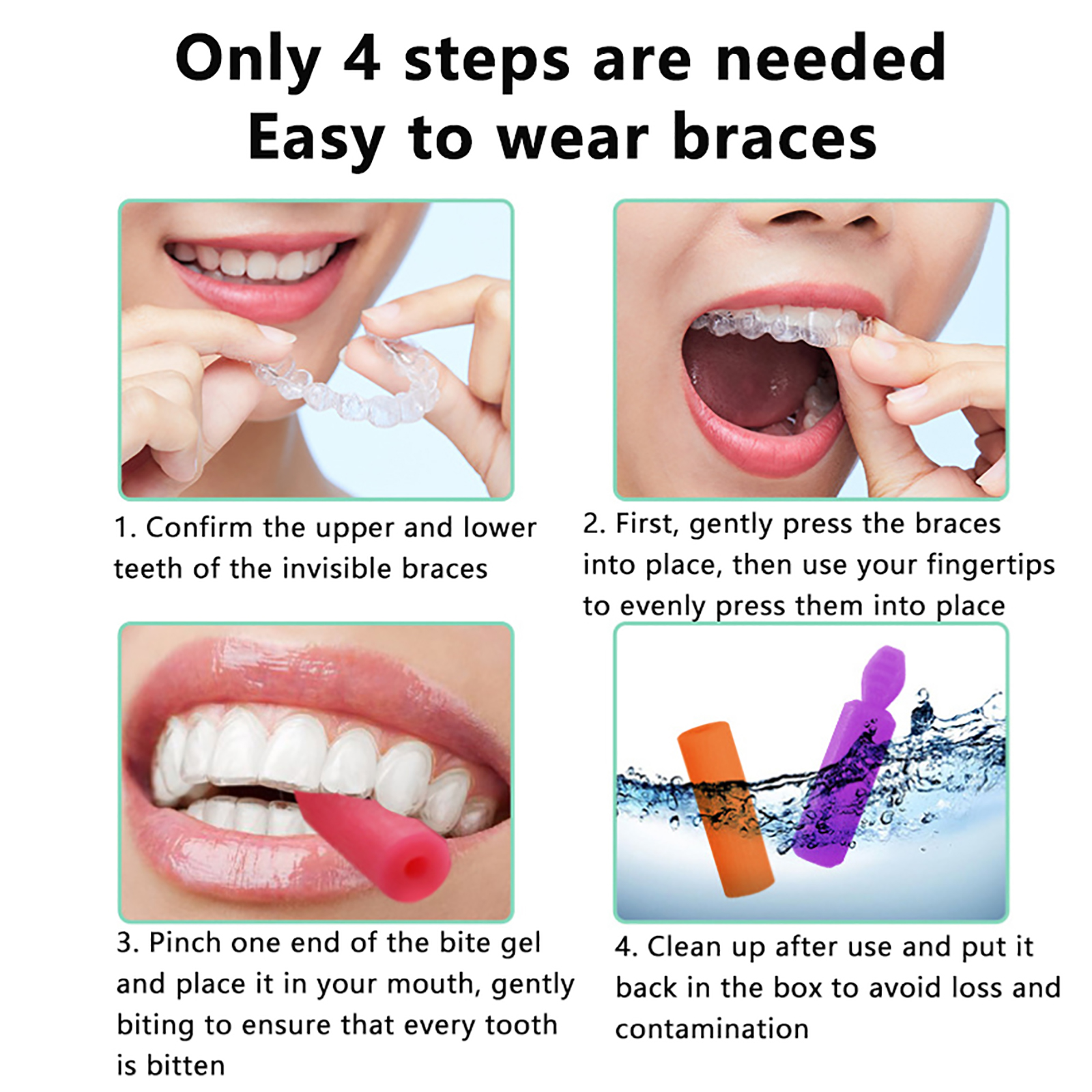 Only 4 steps are needed
Easy to wear braces

1. Confirm the upper and lower teeth of the invisible braces

2. First, gently press the braces into place, then use your fingertips to evenly press them into place

3. Pinch one end of the bite gel and place it in your mouth, gently biting to ensure that every tooth is bitten

4. Clean up after use and put it back in the box to avoid loss and contamination