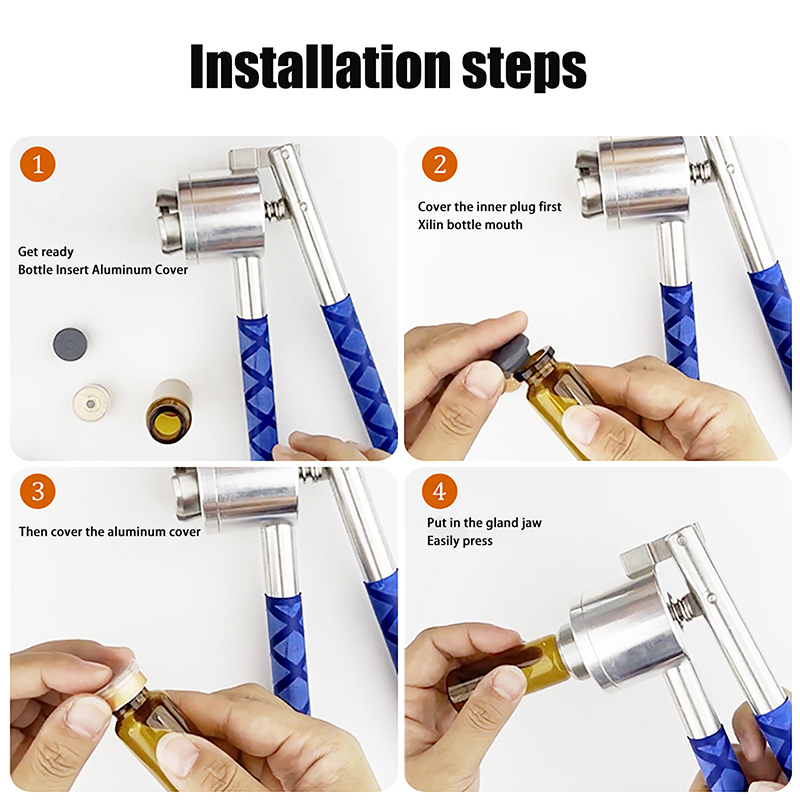 Installation steps

1

Get ready
Bottle Insert Aluminum Cover

2

Cover the inner plug first
Xilin bottle mouth

3

Then cover the aluminum cover

4

Put in the gland jaw
Easily press