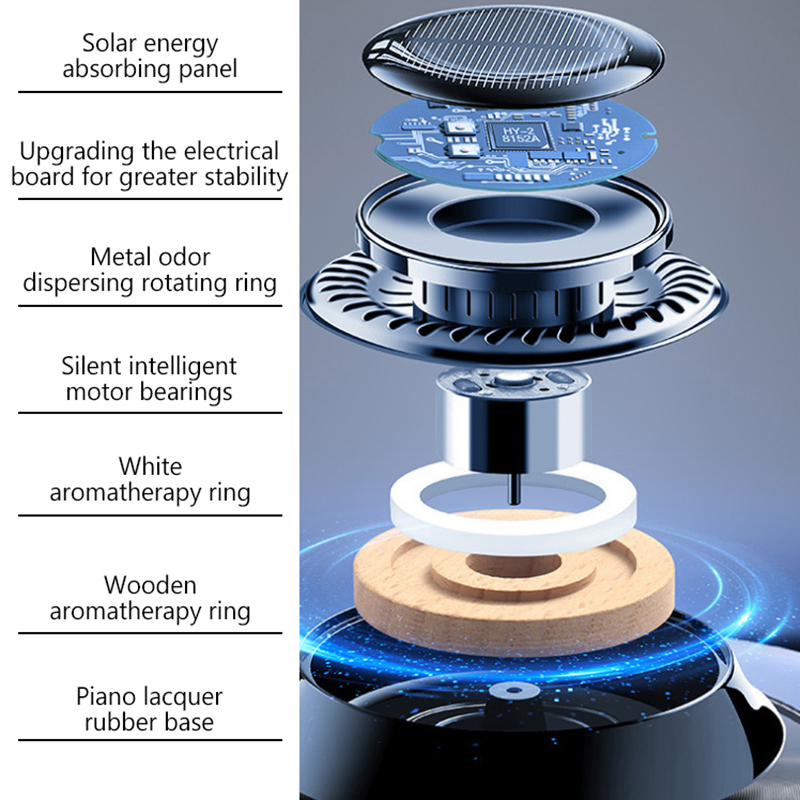 Solar energy absorbing panel

Upgrading the electrical board for greater stability

Metal odor dispersing rotating ring

Silent intelligent motor bearings

White aromatherapy ring

Wooden aromatherapy ring

Piano lacquer rubber base

HY-2
8152A