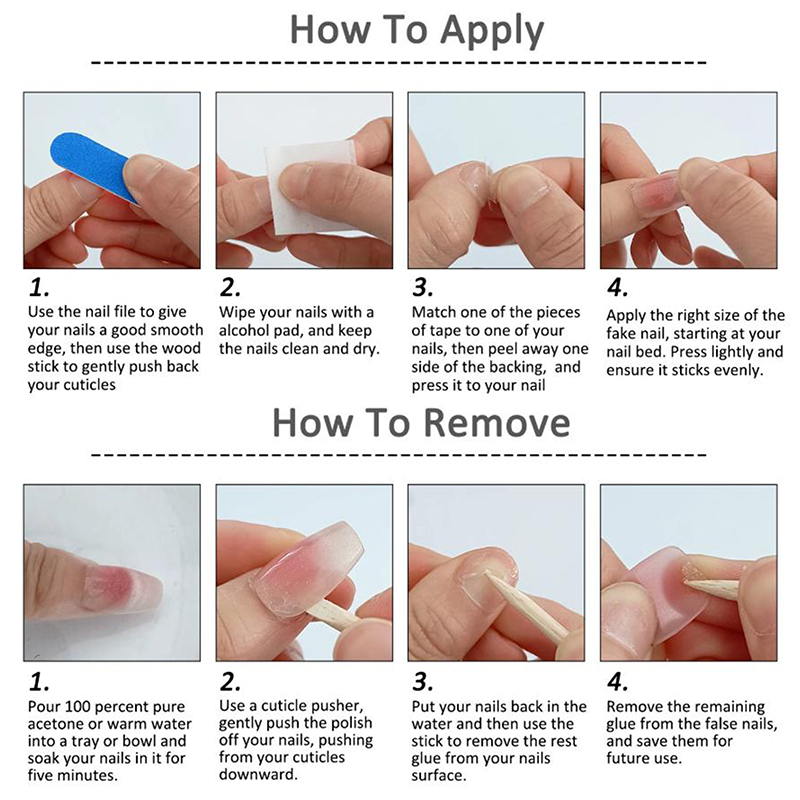 How To Apply

1.
Use the nail file to give your nails a good smooth edge, then use the wood stick to gently push back your cuticles

2.
Wipe your nails with a alcohol pad, and keep the nails clean and dry.

3.
Match one of the pieces of tape to one of your nails, then peel away one side of the backing, and press it to your nail

4.
Apply the right size of the fake nail, starting at your nail bed. Press lightly and ensure it sticks evenly.

How To Remove

1.
Pour 100 percent pure acetone or warm water into a tray or bowl and soak your nails in it for five minutes.

2.
Use a cuticle pusher, gently push the polish off your nails, pushing from your cuticles downward.

3.
Put your nails back in the water and then use the stick to remove the rest glue from your nails surface.

4.
Remove the remaining glue from the false nails, and save them for future use.