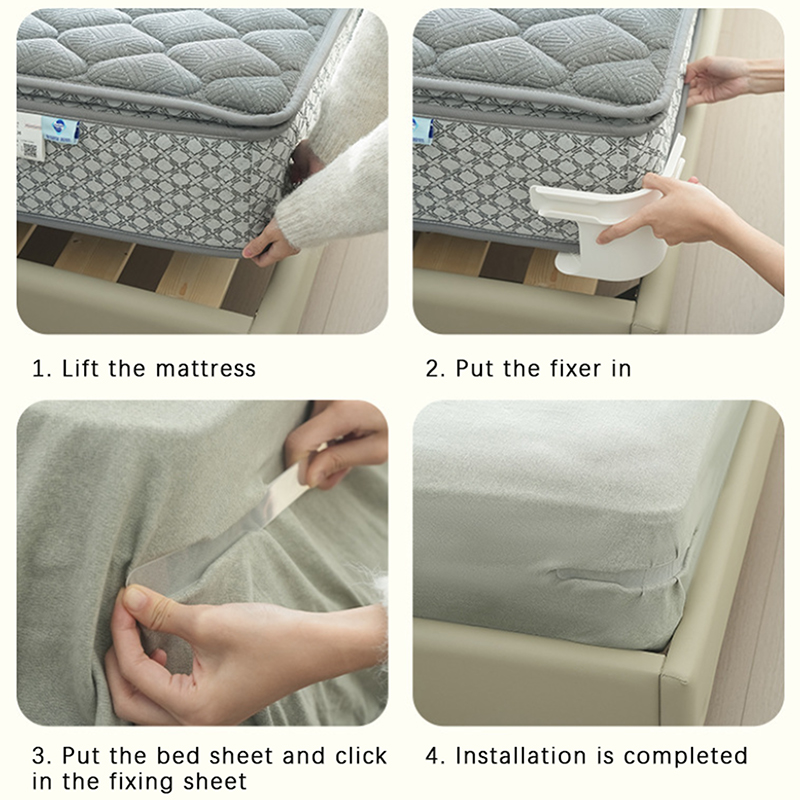 1. Lift the mattress

2. Put the fixer in

3. Put the bed sheet and click in the fixing sheet

4. Installation is completed