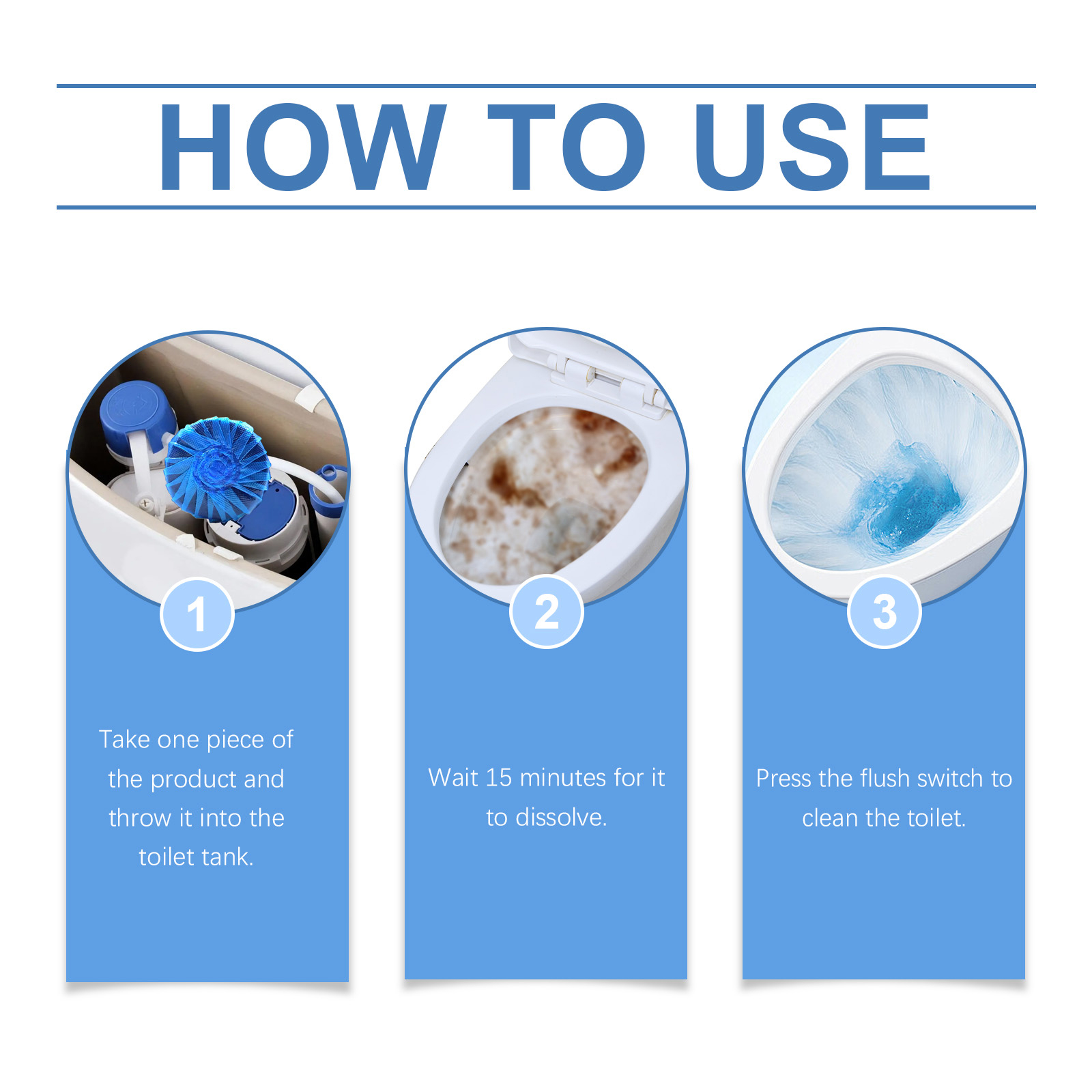 HOW TO USE

1

Take one piece of the product and throw it into the toilet tank.

2

Wait 15 minutes for it to dissolve.

3

Press the flush switch to clean the toilet.