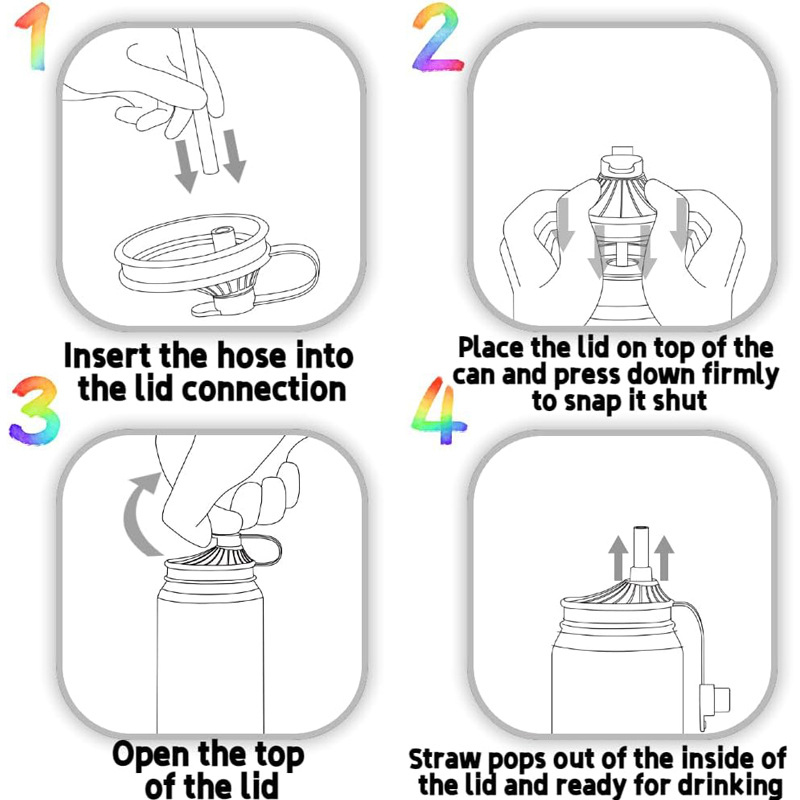 1

Insert the hose into the lid connection

2

Place the lid on top of the can and press down firmly to snap it shut

3

Open the top of the lid

4

Straw pops out of the inside of the lid and ready for drinking