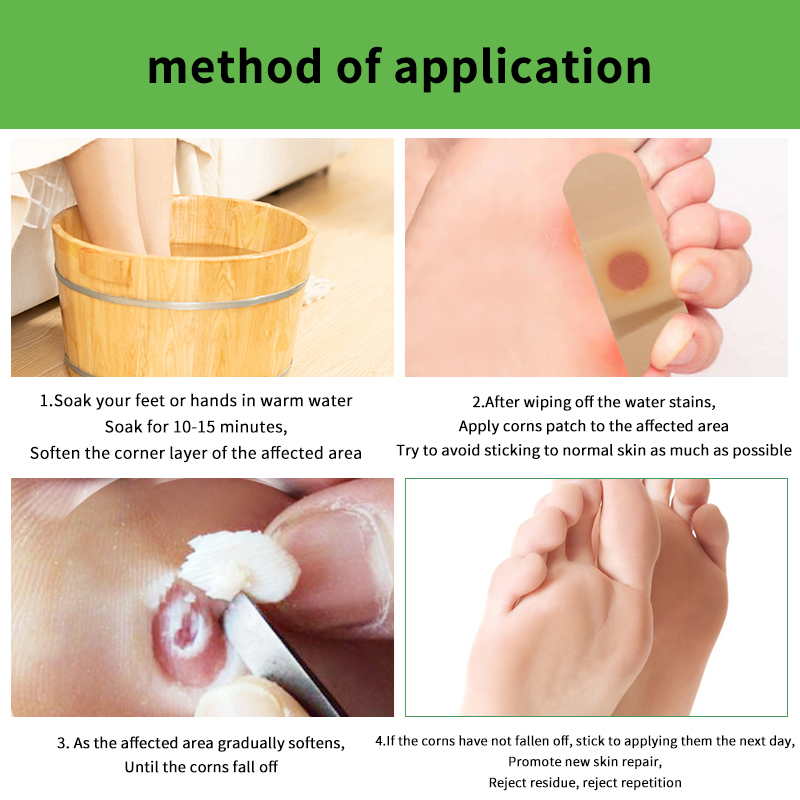 method of application

1.Soak your feet or hands in warm water
Soak for 10-15 minutes,
Soften the corner layer of the affected area

2.After wiping off the water stains,
Apply corns patch to the affected area
Try to avoid sticking to normal skin as much as possible

3. As the affected area gradually softens,
Until the corns fall off

4.If the corns have not fallen off, stick to applying them the next day,
Promote new skin repair,
Reject residue, reject repetition