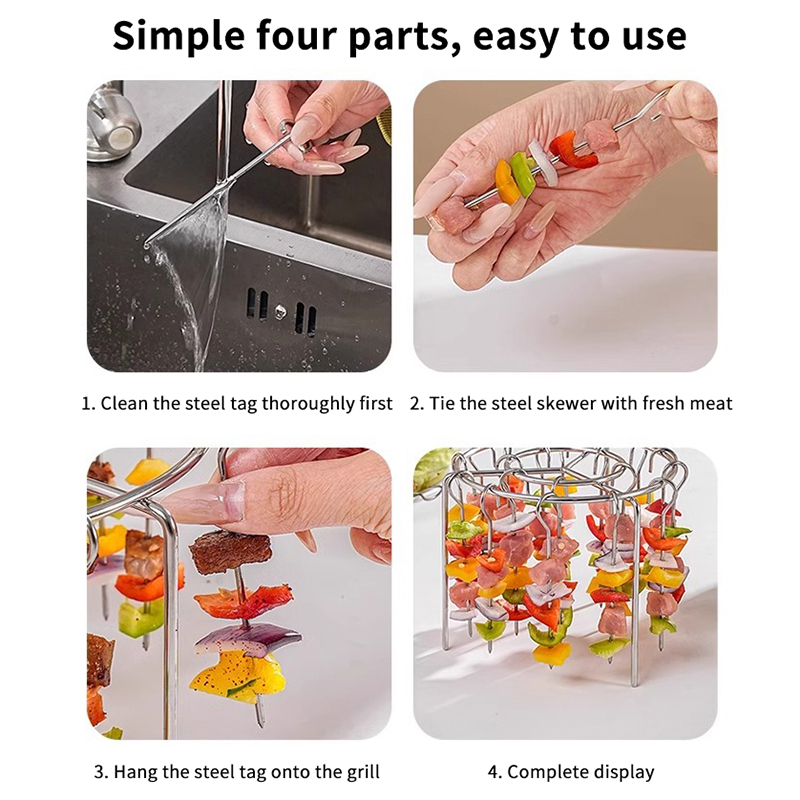 Simple four parts, easy to use

1. Clean the steel tag thoroughly first

2. Tie the steel skewer with fresh meat

3. Hang the steel tag onto the grill

4. Complete display