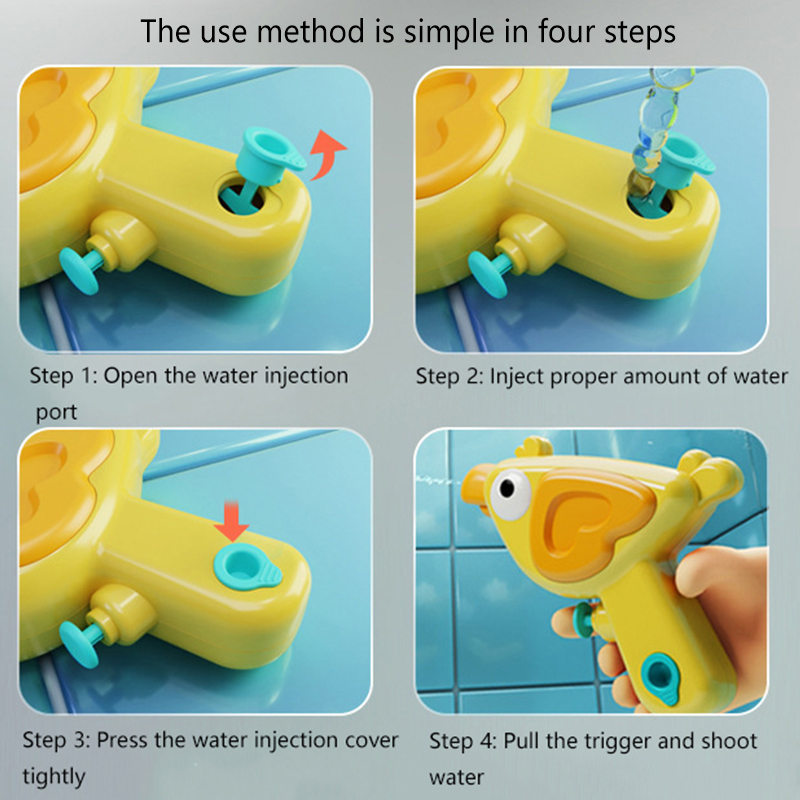 The use method is simple in four steps

Step 1: Open the water injection port

Step 2: Inject proper amount of water

Step 3: Press the water injection cover tightly

Step 4: Pull the trigger and shoot water