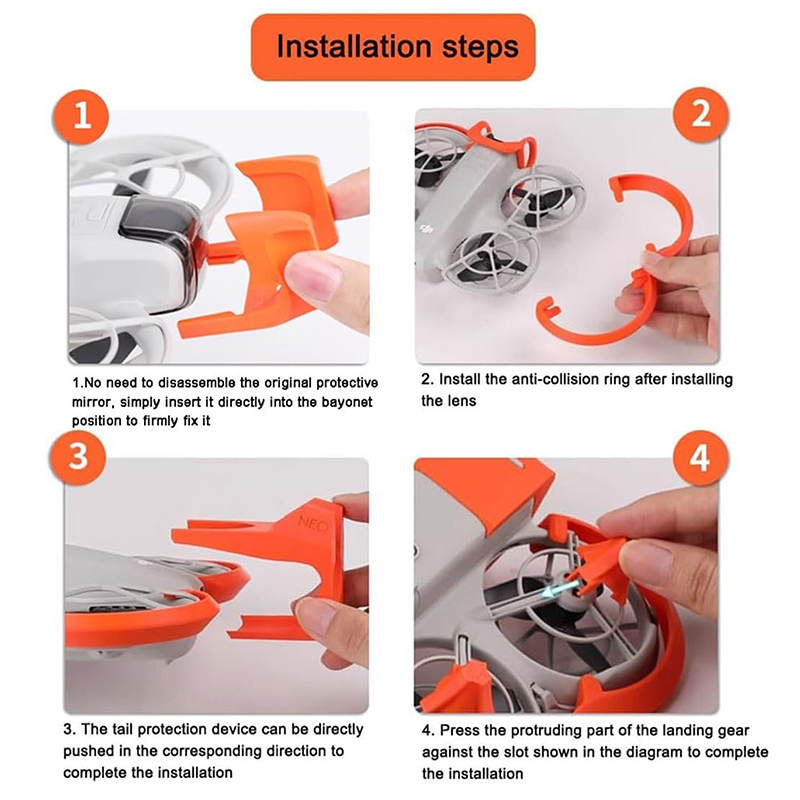 Installation steps

1

2

1.No need to disassemble the original protective mirror, simply insert it directly into the bayonet position to firmly fix it

2. Install the anti-collision ring after installing the lens

3

4

NEO

3. The tail protection device can be directly pushed in the corresponding direction to complete the installation

4. Press the protruding part of the landing gear against the slot shown in the diagram to complete the installation