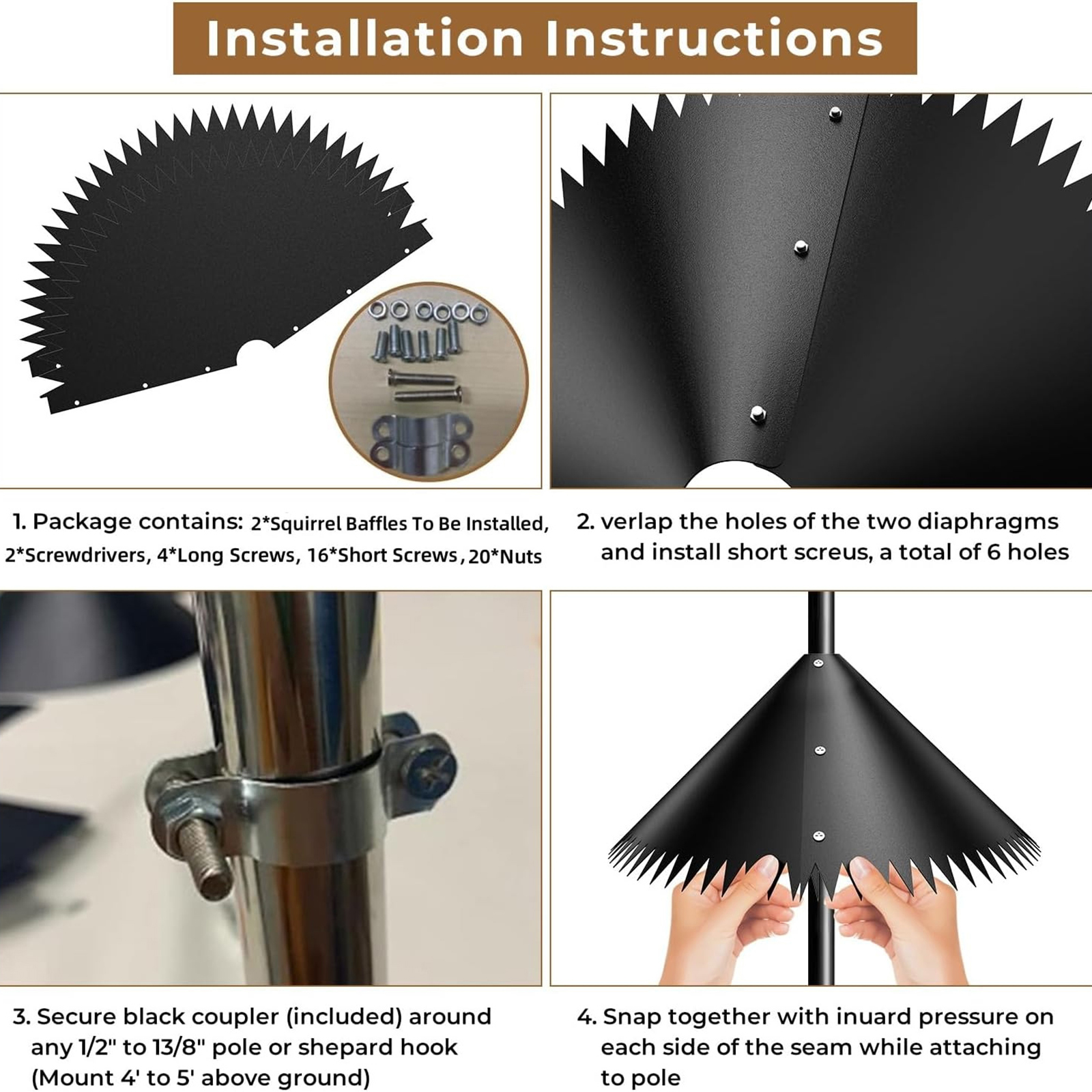 Installation Instructions

1. Package contains: 2*Squirrel Baffles To Be Installed, 2*Screwdrivers, 4*Long Screws, 16*Short Screws, 20*Nuts

2. verlap the holes of the two diaphragms and install short screus, a total of 6 holes

3. Secure black coupler (included) around any 1/2" to 13/8" pole or shepard hook (Mount 4' to 5' above ground)

4. Snap together with inuard pressure on each side of the seam while attaching to pole