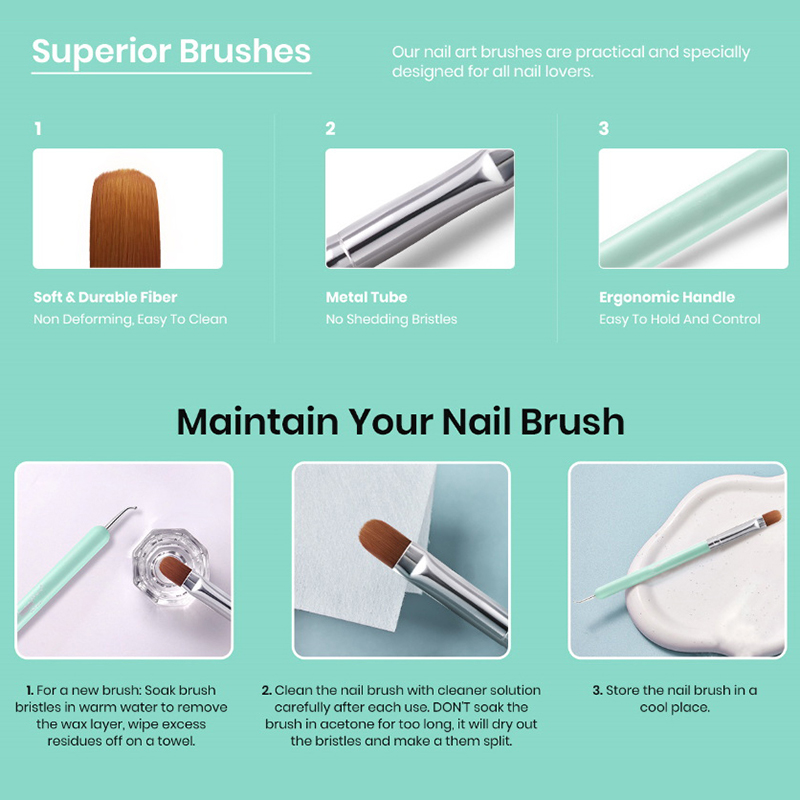 Superior Brushes

Our nail art brushes are practical and specially designed for all nail lovers.

1

Soft & Durable Fiber
Non Deforming, Easy To Clean

2

Metal Tube
No Shedding Bristles

3

Ergonomic Handle
Easy To Hold And Control

Maintain Your Nail Brush

1. For a new brush: Soak brush bristles in warm water to remove the wax layer, wipe excess residues off on a towel.

2. Clean the nail brush with cleaner solution carefully after each use. DON'T soak the brush in acetone for too long, it will dry out the bristles and make a them split.

3. Store the nail brush in a cool place.