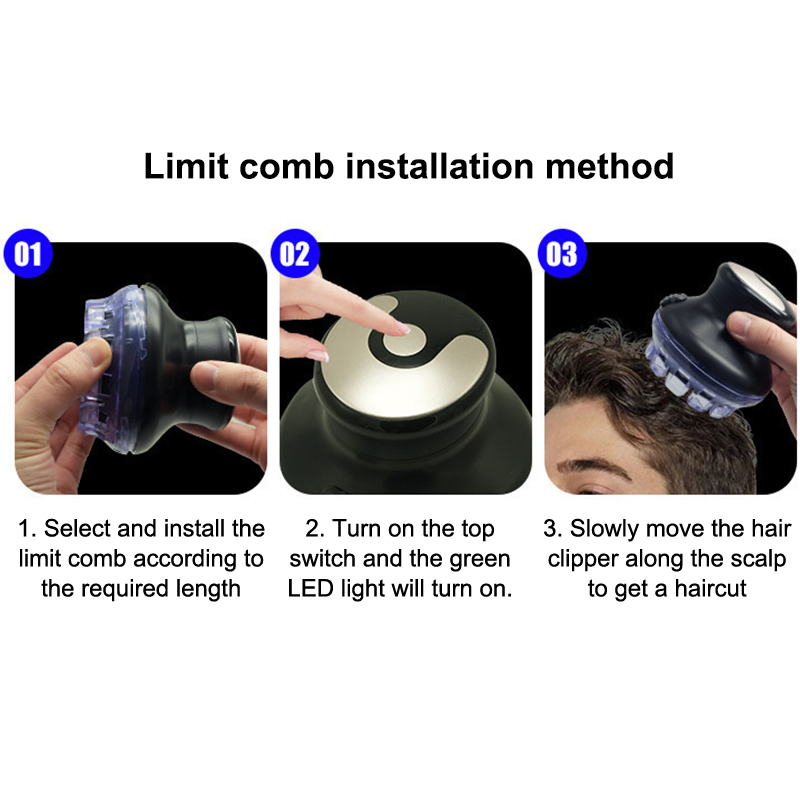 Limit comb installation method

01

1. Select and install the limit comb according to the required length

02

2. Turn on the top switch and the green LED light will turn on.

03

3. Slowly move the hair clipper along the scalp to get a haircut