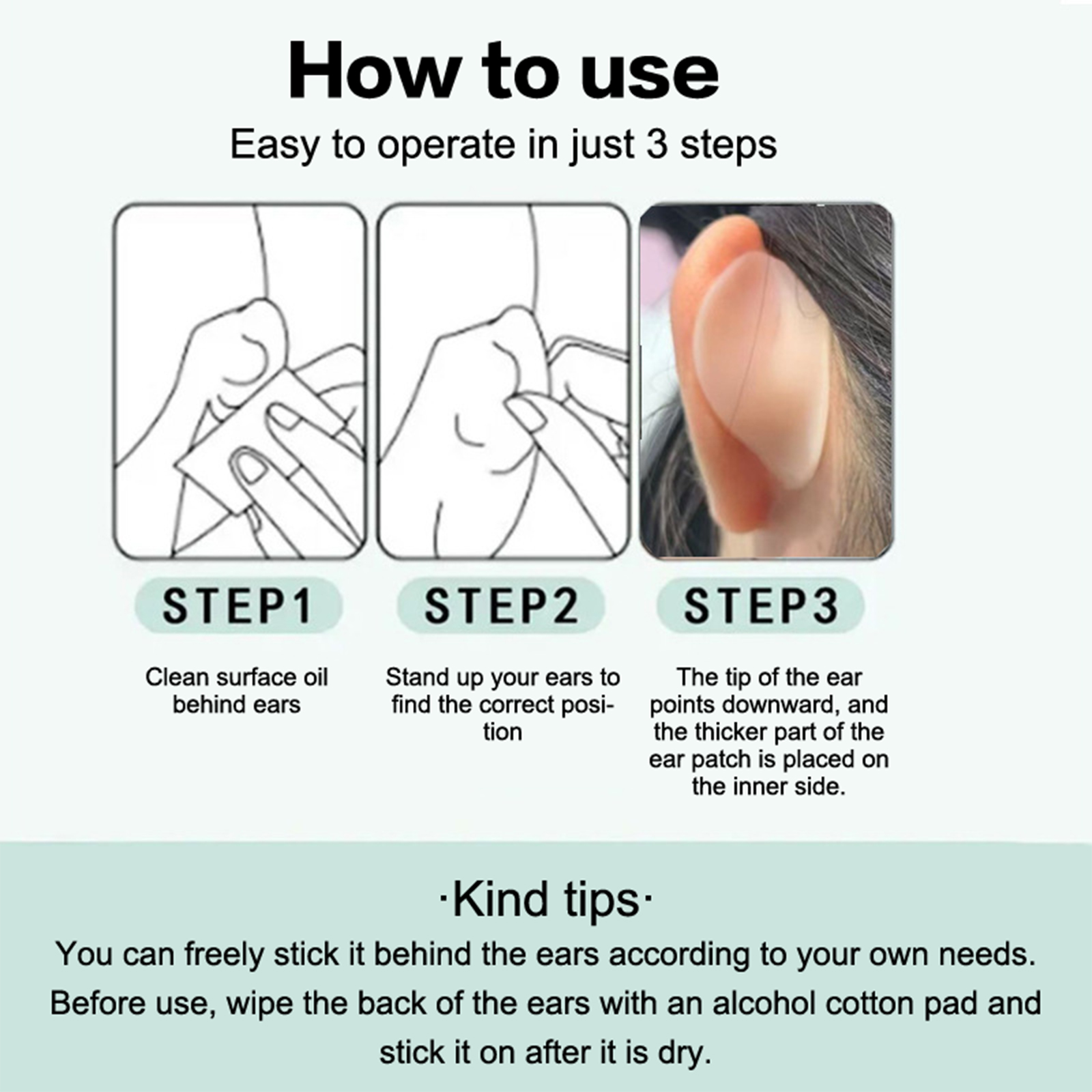 How to use

Easy to operate in just 3 steps

STEP1

Clean surface oil behind ears

STEP2

Stand up your ears to find the correct position

STEP3

The tip of the ear points downward, and the thicker part of the ear patch is placed on the inner side.

·Kind tips·

You can freely stick it behind the ears according to your own needs. Before use, wipe the back of the ears with an alcohol cotton pad and stick it on after it is dry.