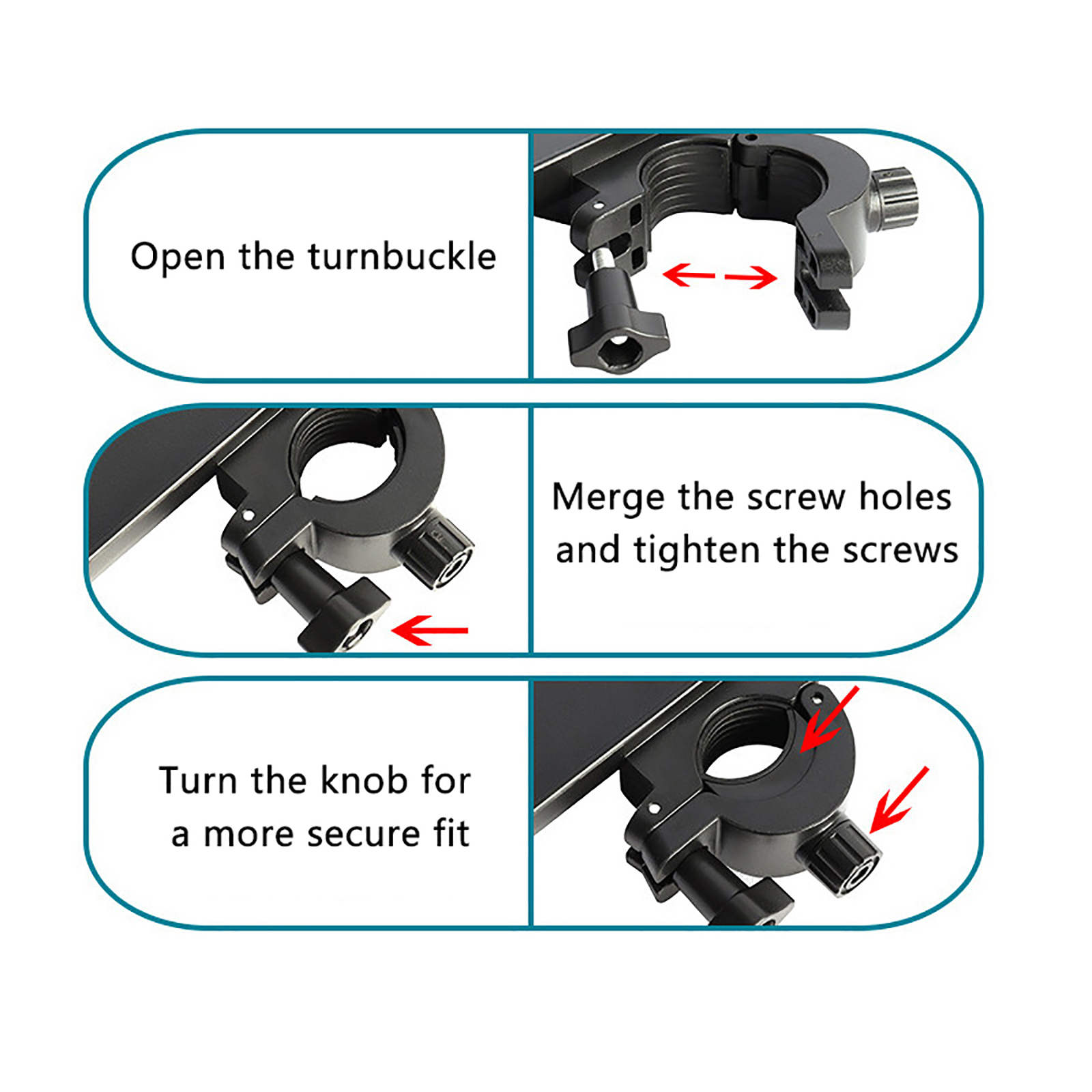 Open the turnbuckle

Merge the screw holes and tighten the screws

Turn the knob for a more secure fit