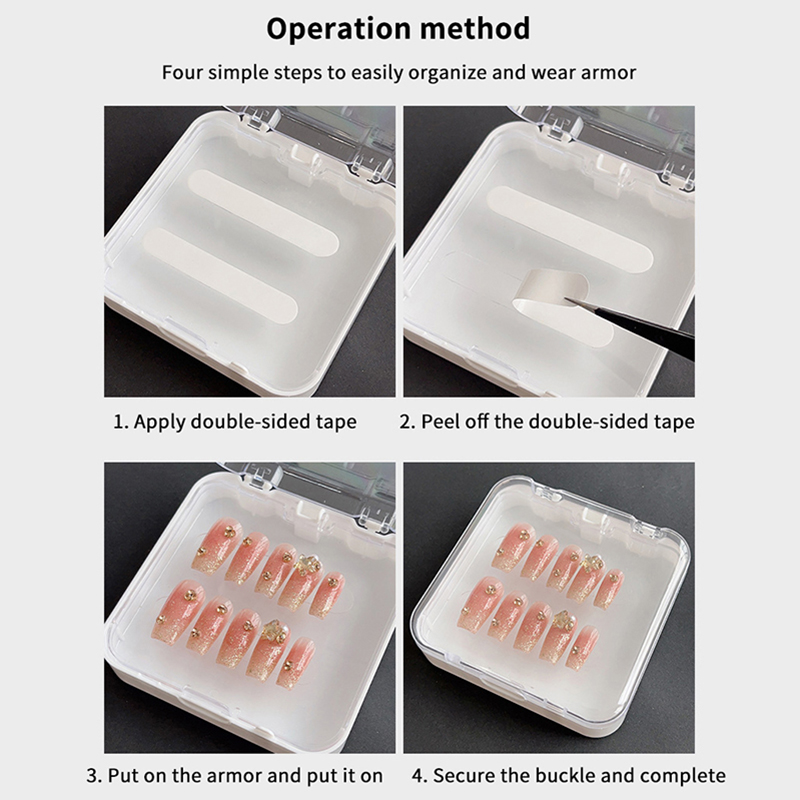 Operation method

Four simple steps to easily organize and wear armor

1. Apply double-sided tape

2. Peel off the double-sided tape

3. Put on the armor and put it on

4. Secure the buckle and complete