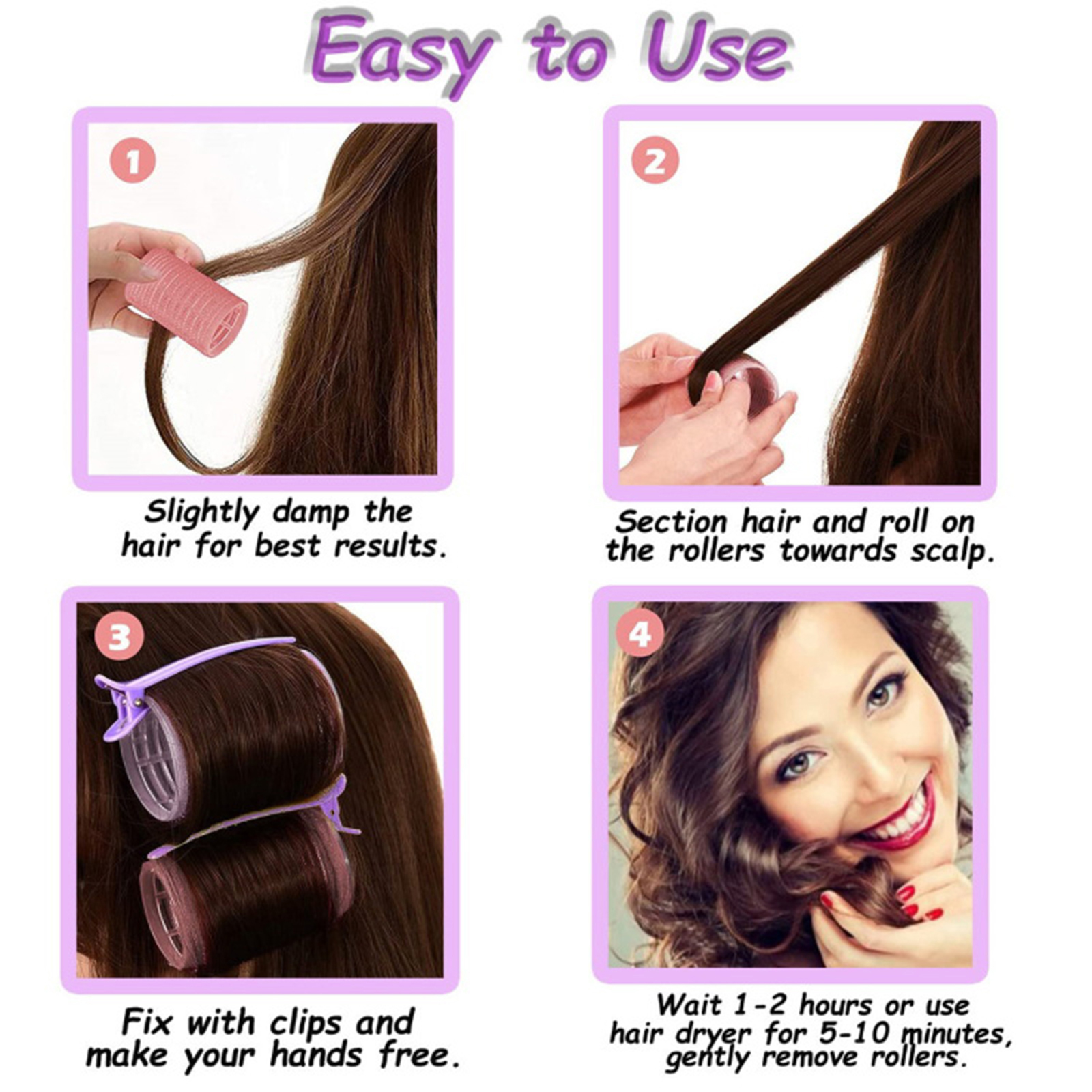 Easy to Use

1

Slightly damp the hair for best results.

2

Section hair and roll on the rollers towards scalp.

3

Fix with clips and make your hands free.

4

Wait 1-2 hours or use hair dryer for 5-10 minutes, gently remove rollers.