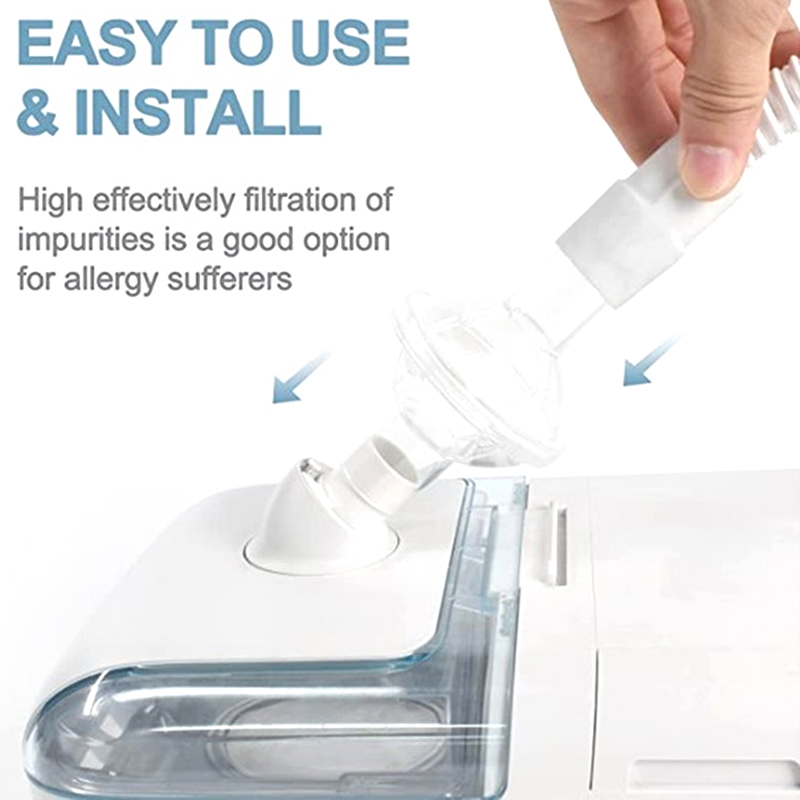 EASY TO USE & INSTALL

High effectively filtration of impurities is a good option for allergy sufferers