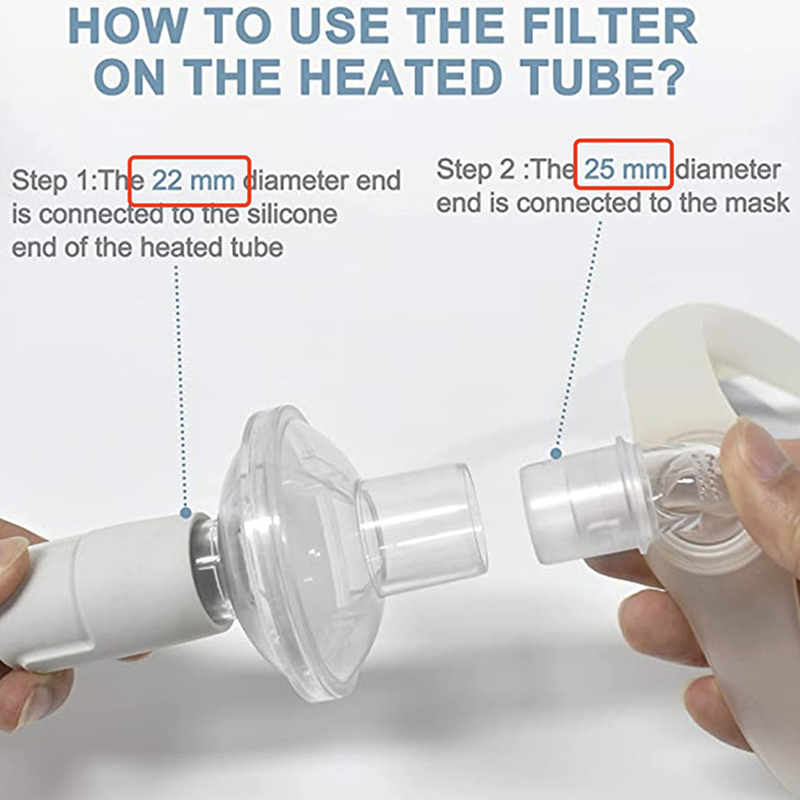 HOW TO USE THE FILTER ON THE HEATED TUBE?

Step 1:The 22 mm diameter end is connected to the silicone end of the heated tube

Step 2 :The 25 mm diameter end is connected to the mask