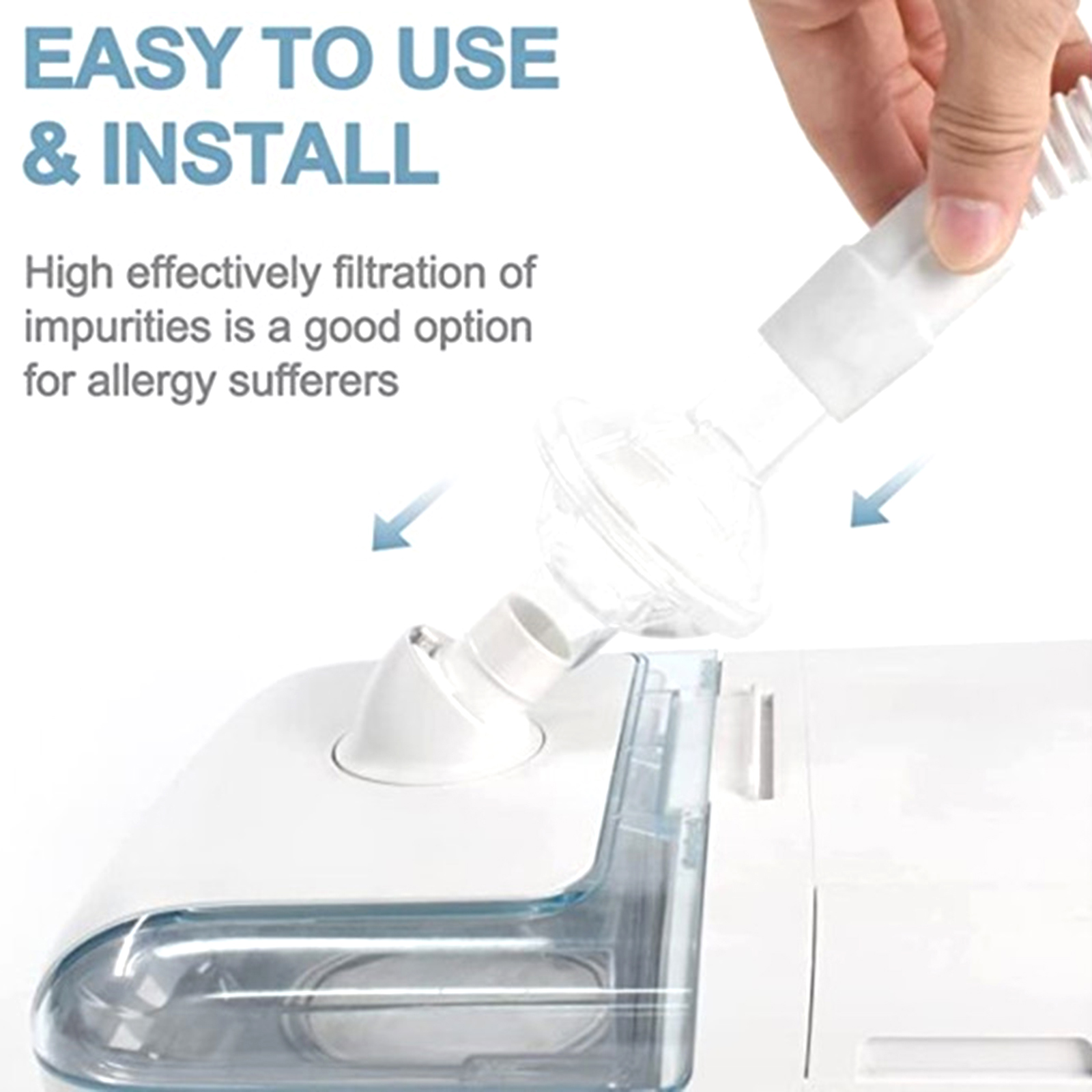 EASY TO USE & INSTALL

High effectively filtration of impurities is a good option for allergy sufferers