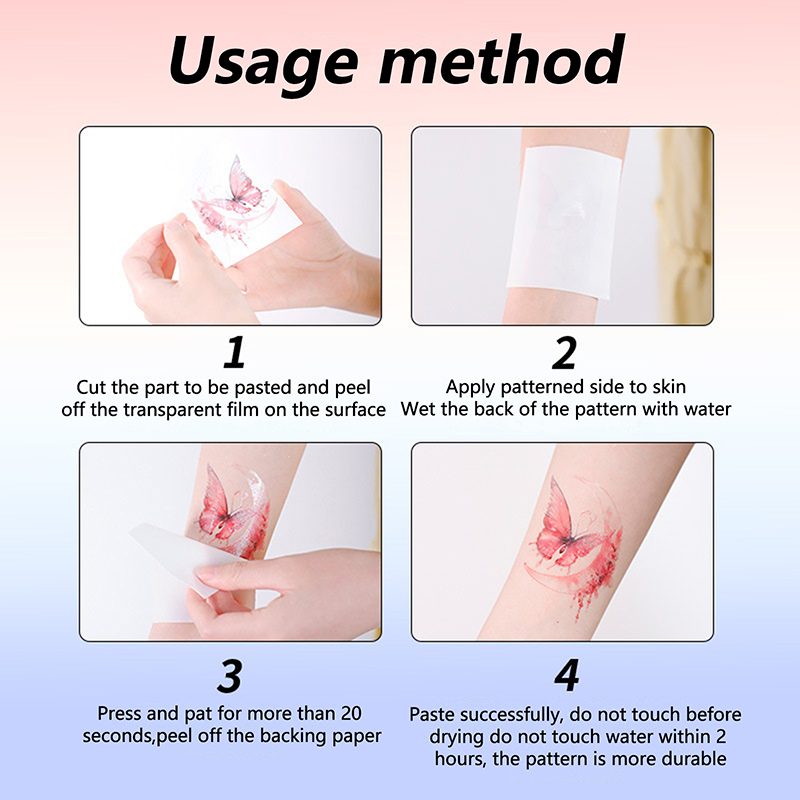 Usage method

1

Cut the part to be pasted and peel off the transparent film on the surface

2

Apply patterned side to skin
Wet the back of the pattern with water

3

Press and pat for more than 20 seconds,peel off the backing paper

4

Paste successfully, do not touch before drying do not touch water within 2 hours, the pattern is more durable