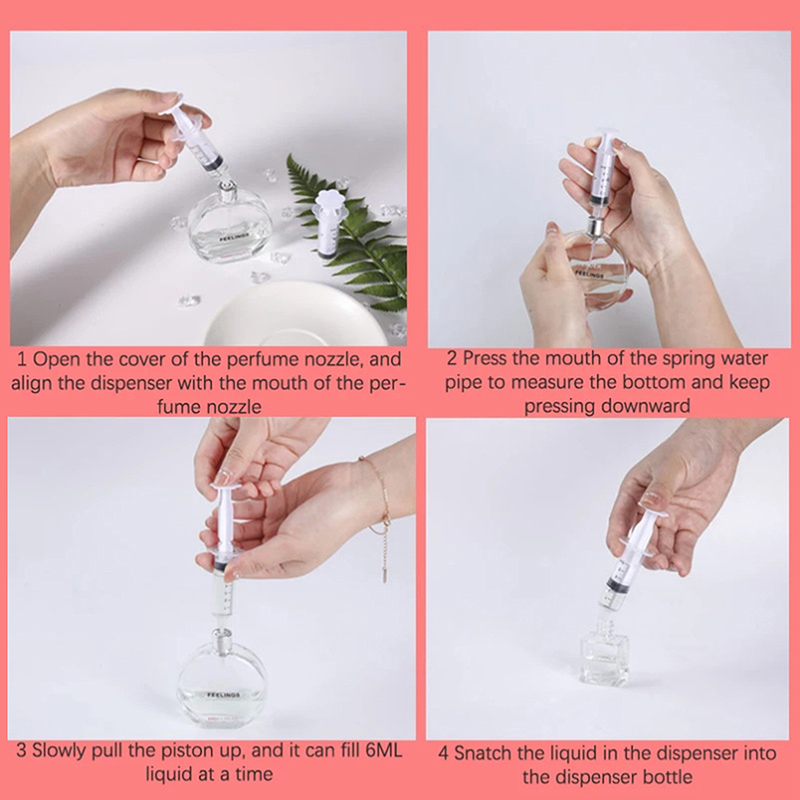 FEELINGS

1 Open the cover of the perfume nozzle, and align the dispenser with the mouth of the perfume nozzle

FEELINGS

2 Press the mouth of the spring water pipe to measure the bottom and keep pressing downward

FEELINGS

3 Slowly pull the piston up, and it can fill 6ML liquid at a time

4 Snatch the liquid in the dispenser into the dispenser bottle