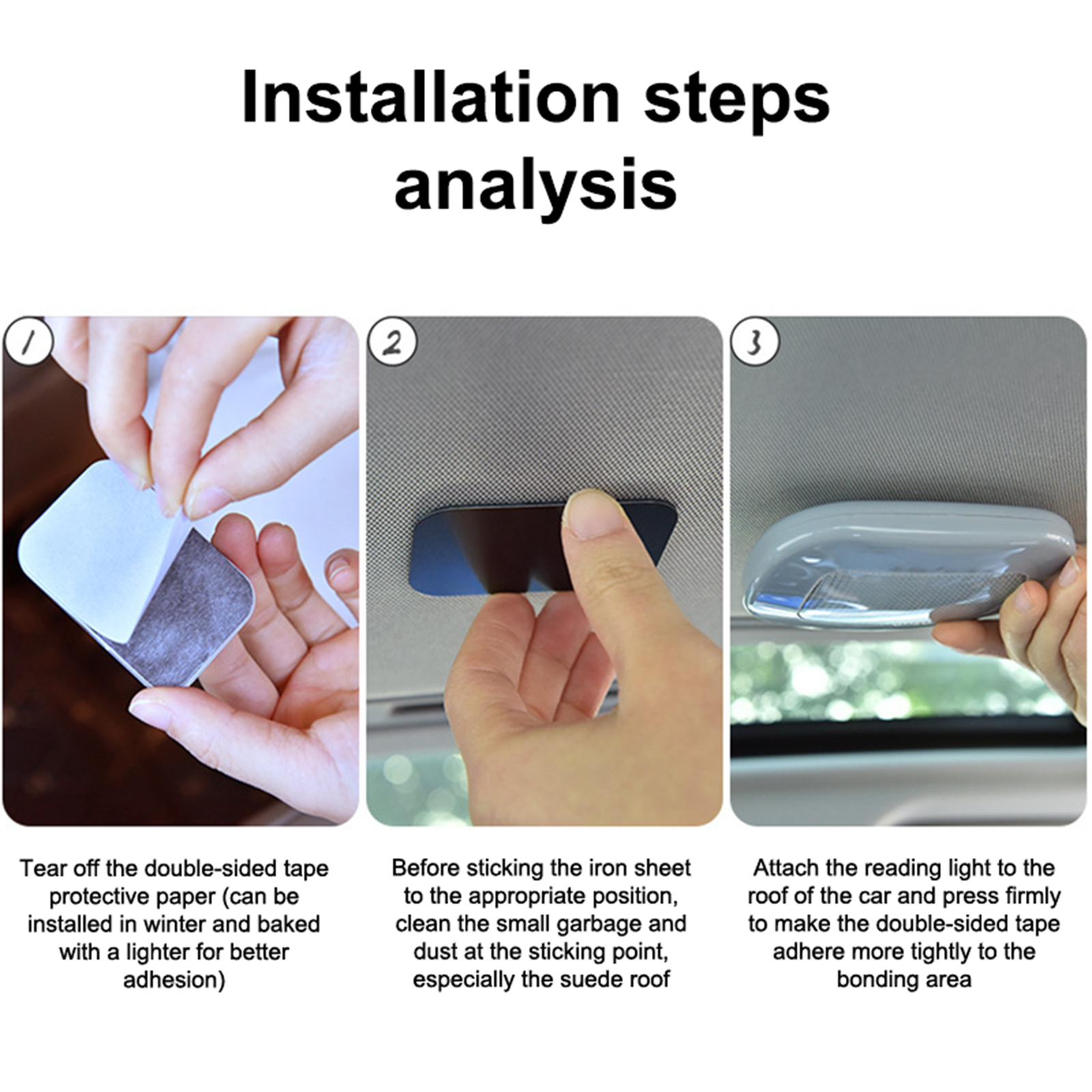 Installation steps analysis

1

2

3

Tear off the double-sided tape protective paper (can be installed in winter and baked with a lighter for better adhesion)

Before sticking the iron sheet to the appropriate position, clean the small garbage and dust at the sticking point, especially the suede roof

Attach the reading light to the roof of the car and press firmly to make the double-sided tape adhere more tightly to the bonding area