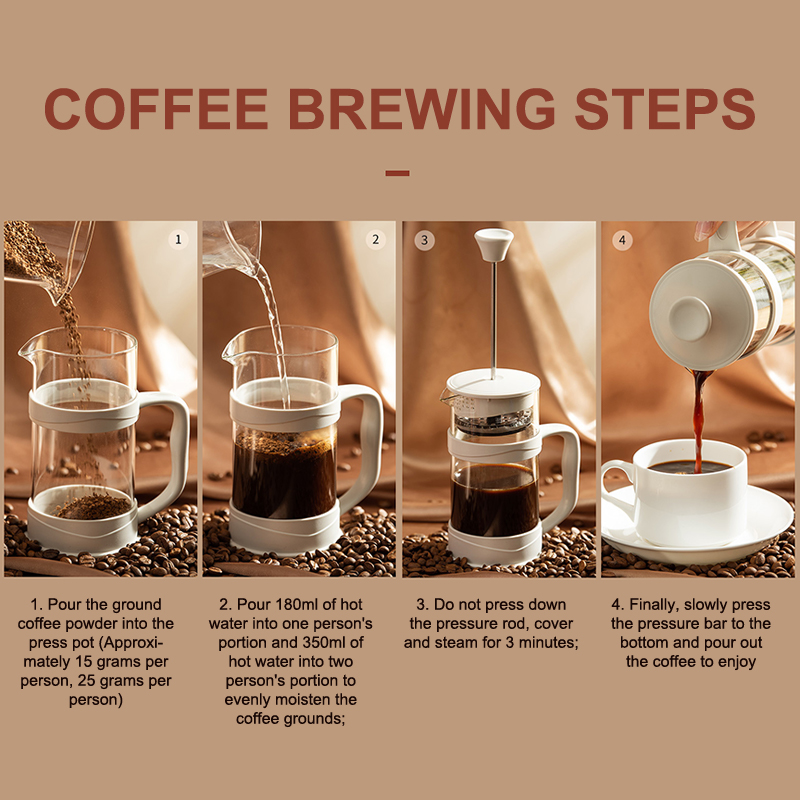 COFFEE BREWING STEPS

1

2

3

4

1. Pour the ground coffee powder into the press pot (Approximately 15 grams per person, 25 grams per person)

2. Pour 180ml of hot water into one person's portion and 350ml of hot water into two person's portion to evenly moisten the coffee grounds;

3. Do not press down the pressure rod, cover and steam for 3 minutes;

4. Finally, slowly press the pressure bar to the bottom and pour out the coffee to enjoy