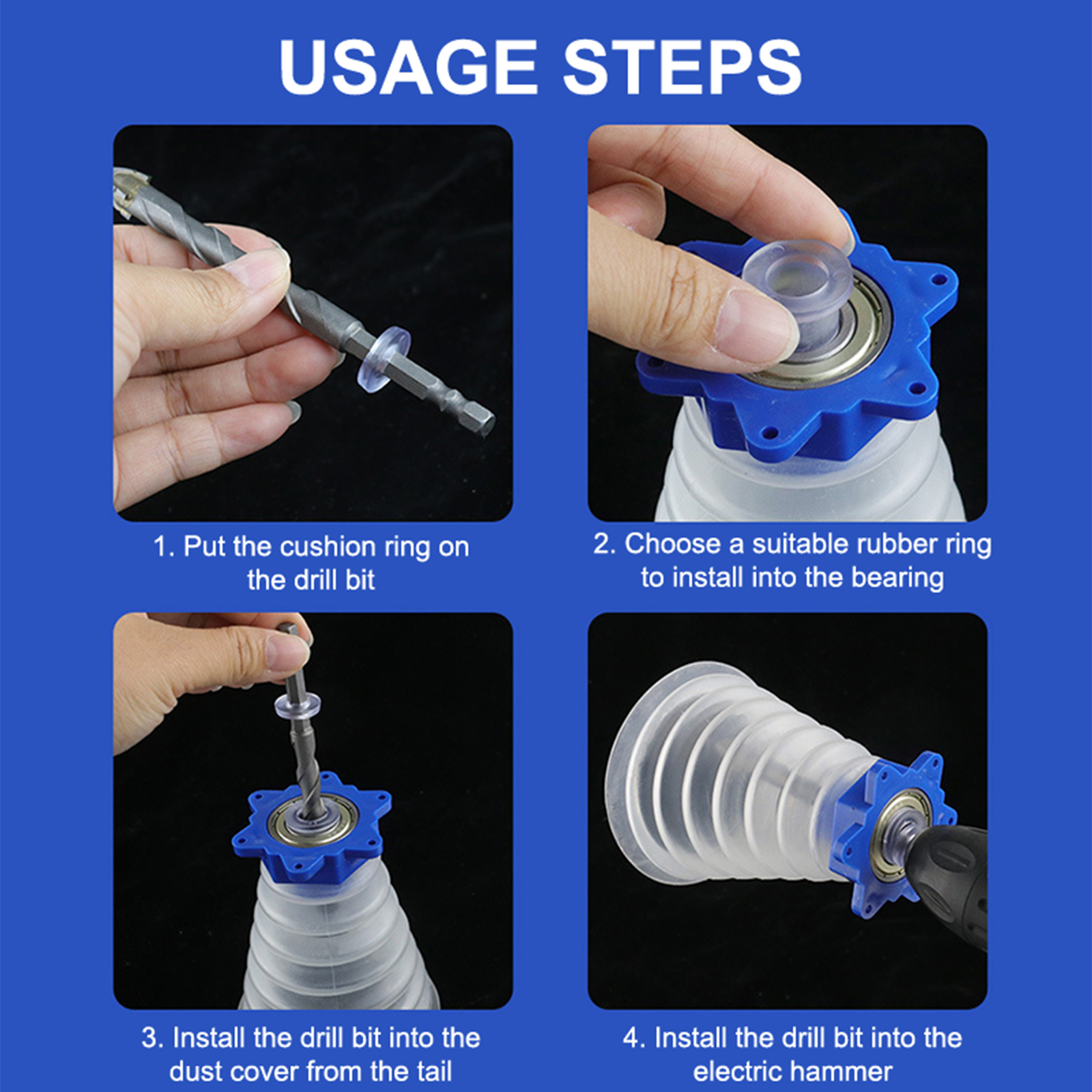 USAGE STEPS

1. Put the cushion ring on the drill bit

2. Choose a suitable rubber ring to install into the bearing

3. Install the drill bit into the dust cover from the tail

4. Install the drill bit into the electric hammer