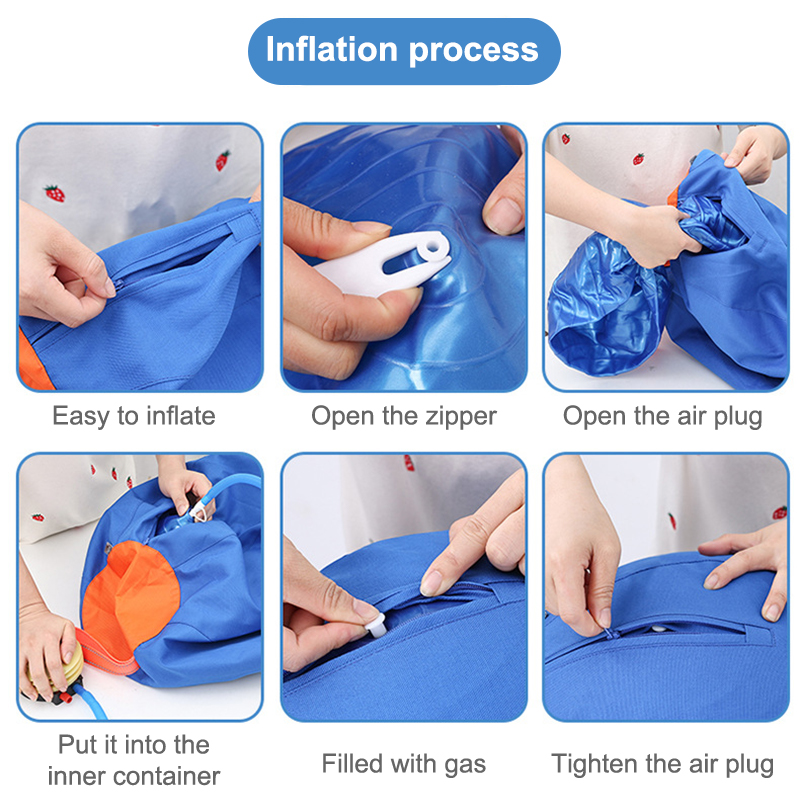 Inflation process

Easy to inflate

Open the zipper

Open the air plug

Put it into the inner container

Filled with gas

Tighten the air plug