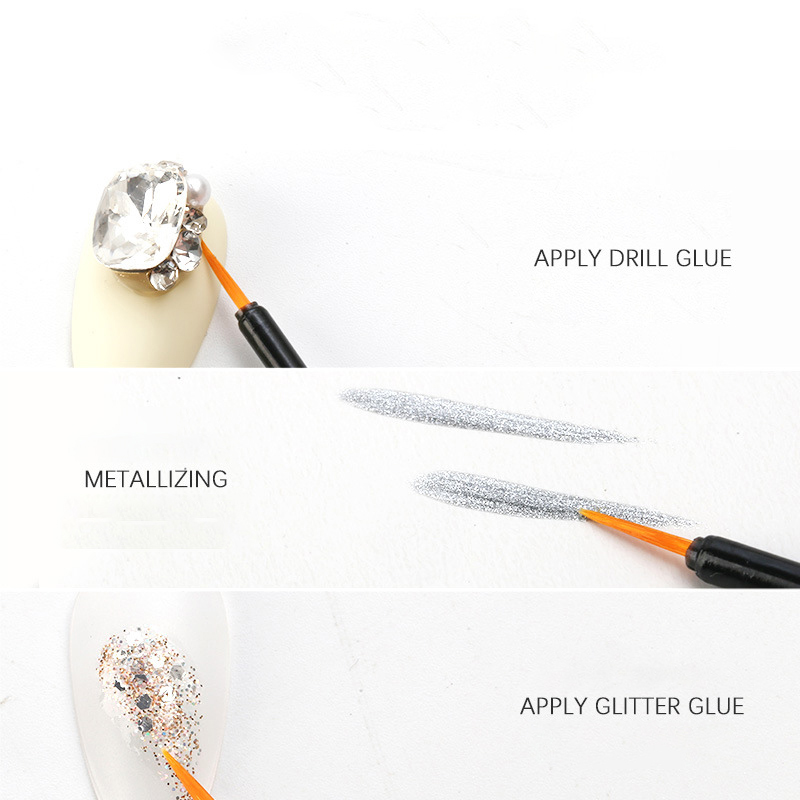 APPLY DRILL GLUE

METALLIZING

APPLY GLITTER GLUE