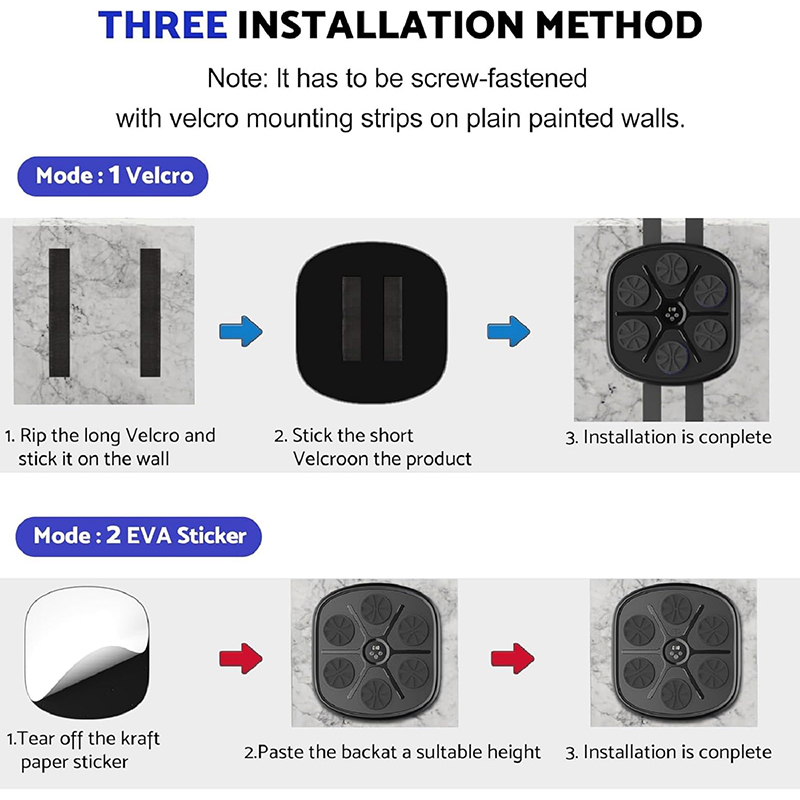 THREE INSTALLATION METHOD

Note: It has to be screw-fastened with velcro mounting strips on plain painted walls.

Mode : 1 Velcro

1. Rip the long Velcro and stick it on the wall

2. Stick the short Velcroon the product

3. Installation is conplete

Mode : 2 EVA Sticker

1.Tear off the kraft paper sticker

2.Paste the backat a sultable height

3. Installation is conplete