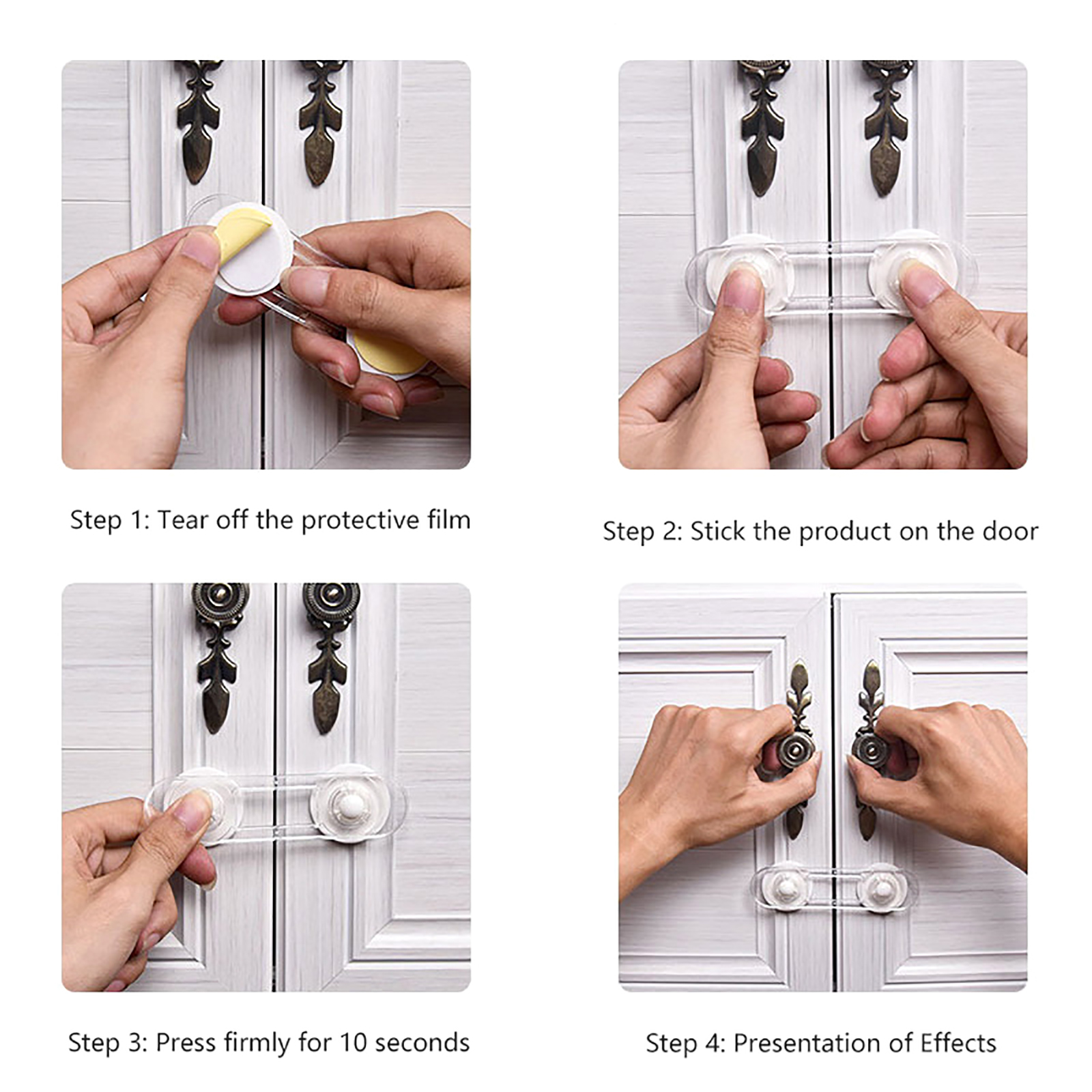 Step 1: Tear off the protective film

Step 2: Stick the product on the door

Step 3: Press firmly for 10 seconds

Step 4: Presentation of Effects