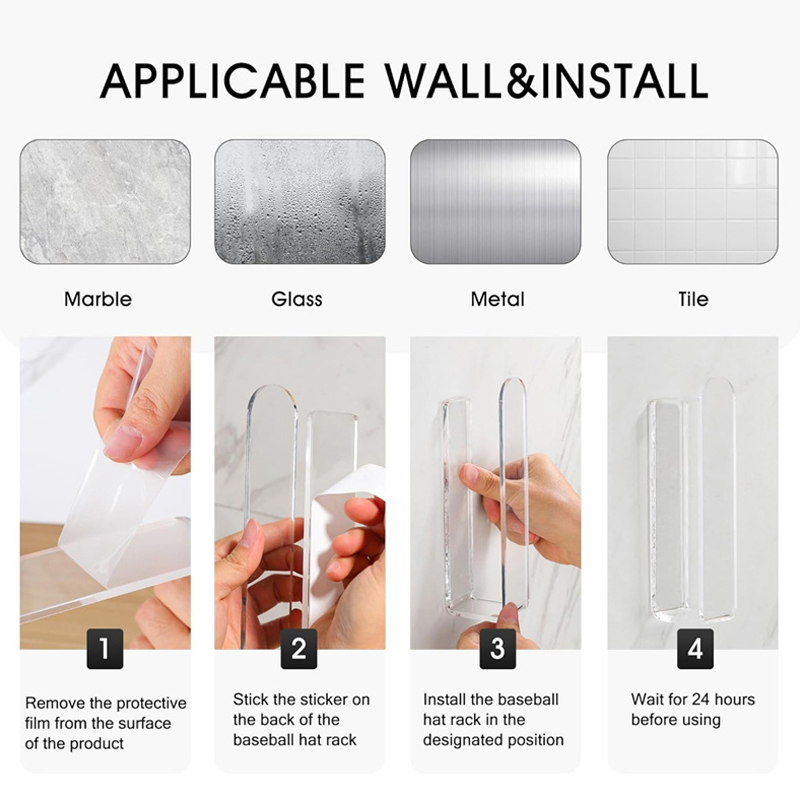 APPLICABLE WALL&INSTALL

Marble

Glass

Metal

Tile

1

Remove the protective film from the surface of the product

2

Stick the sticker on the back of the baseball hat rack

3

Install the baseball hat rack in the designated position

4

Wait for 24 hours before using