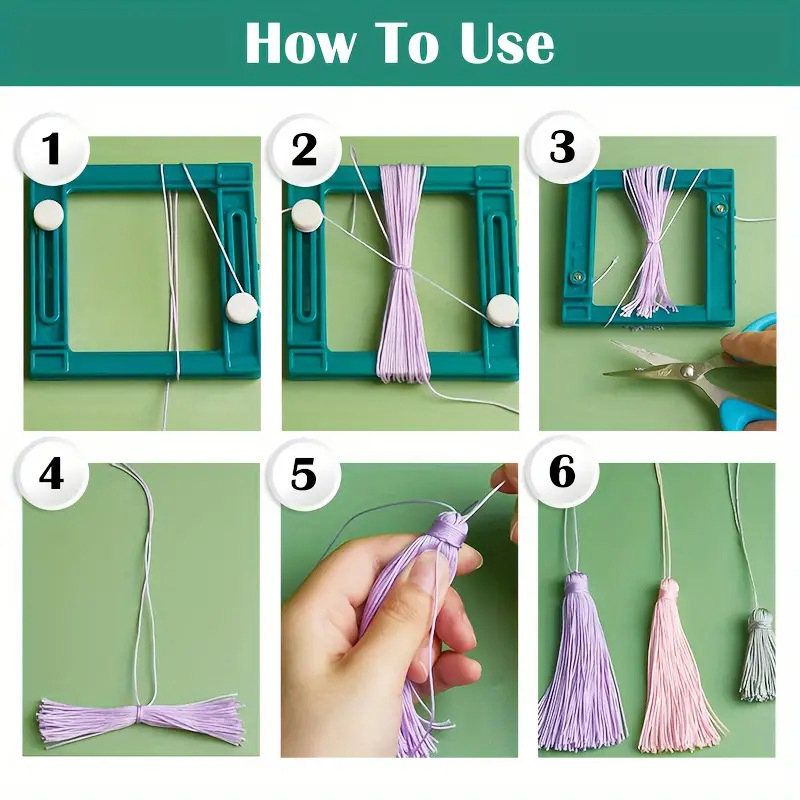 How To Use

1

2

3

4

5

6