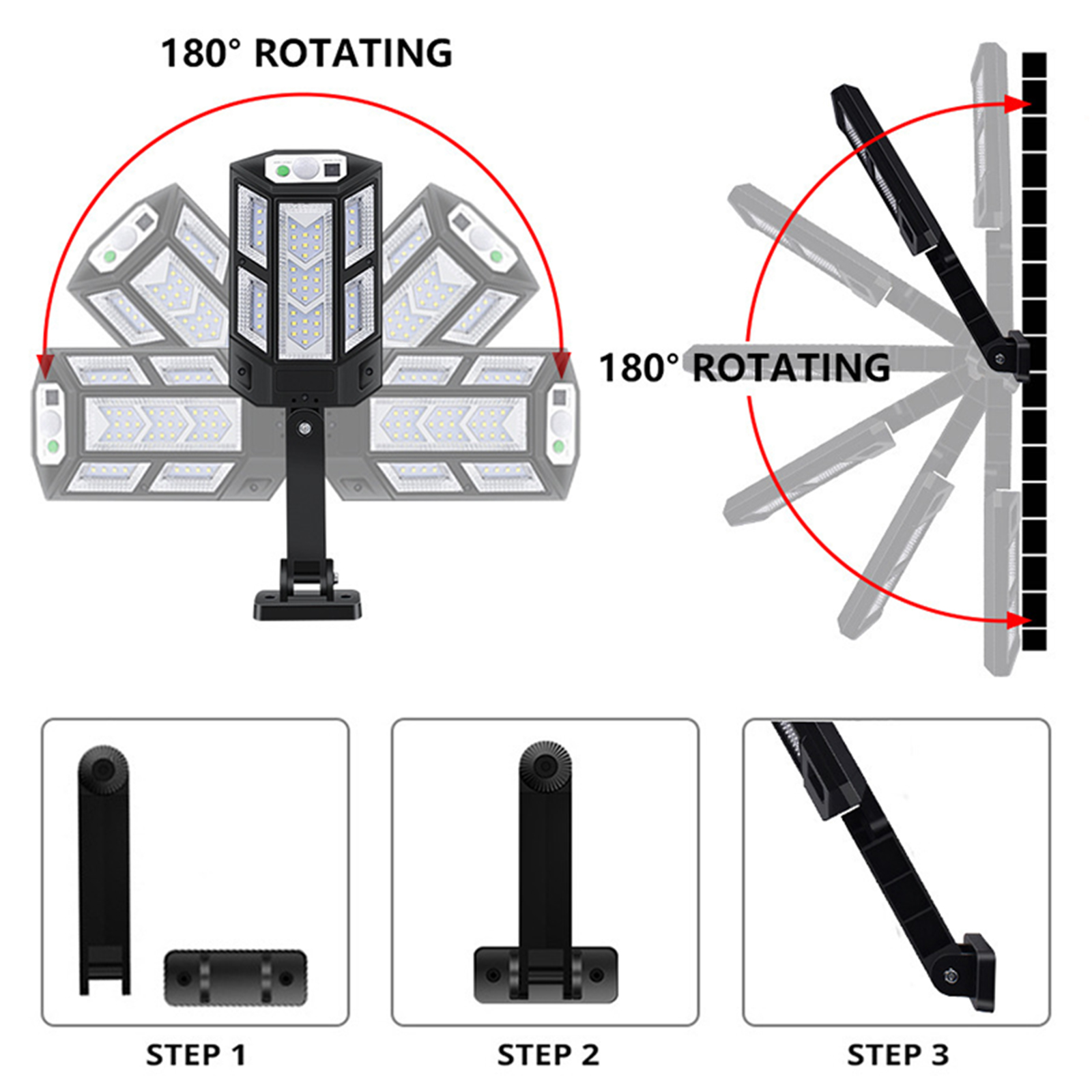 180° ROTATING

180° ROTATING

STEP 1

STEP 2

STEP 3