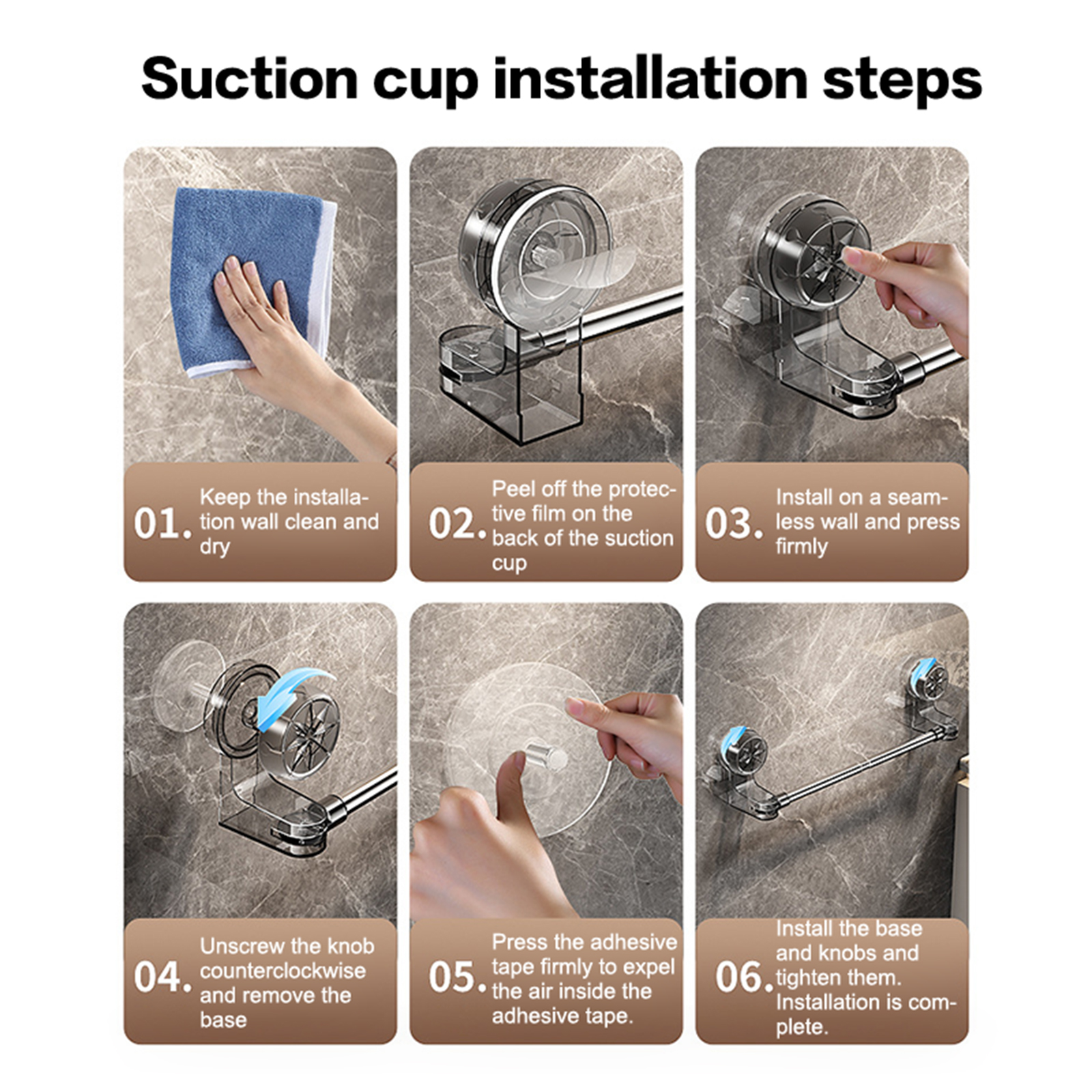 Suction cup installation steps

01. Keep the installation wall clean and dry

02. Peel off the protective film on the back of the suction cup

03. Install on a seamless wall and press firmly

04. Unscrew the knob counterclockwise and remove the base

05. Press the adhesive tape firmly to expel the air inside the adhesive tape.

06. Install the base and knobs and tighten them. Installation is complete.