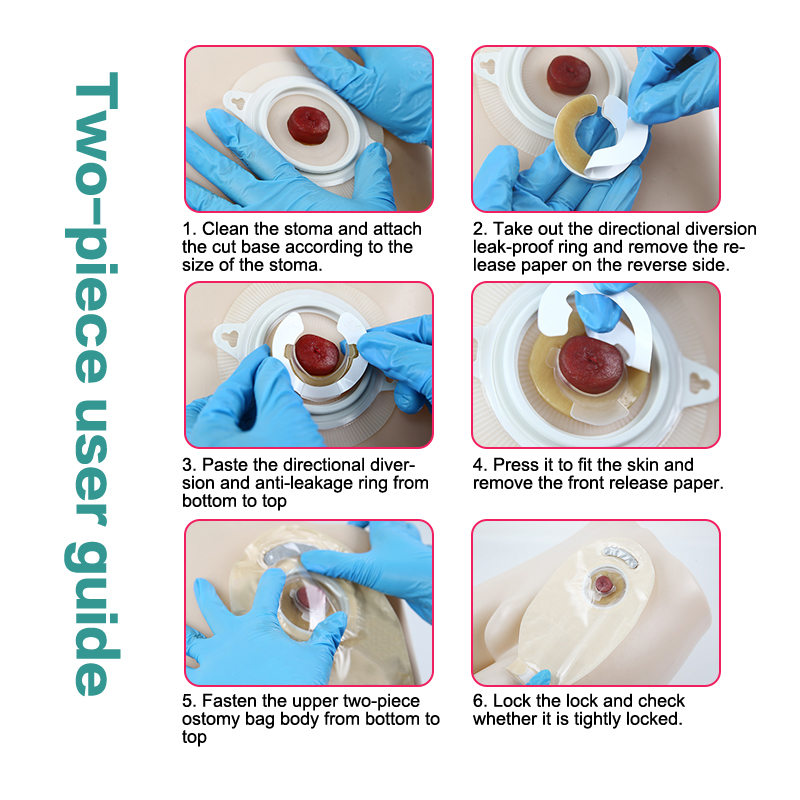 Two-piece user guide

1. Clean the stoma and attach the cut base according to the size of the stoma.

2. Take out the directional diversion leak-proof ring and remove the release paper on the reverse side.

3. Paste the directional diversion and anti-leakage ring from bottom to top

4. Press it to fit the skin and remove the front release paper.

5. Fasten the upper two-piece ostomy bag body from bottom to top

6. Lock the lock and check whether it is tightly locked.