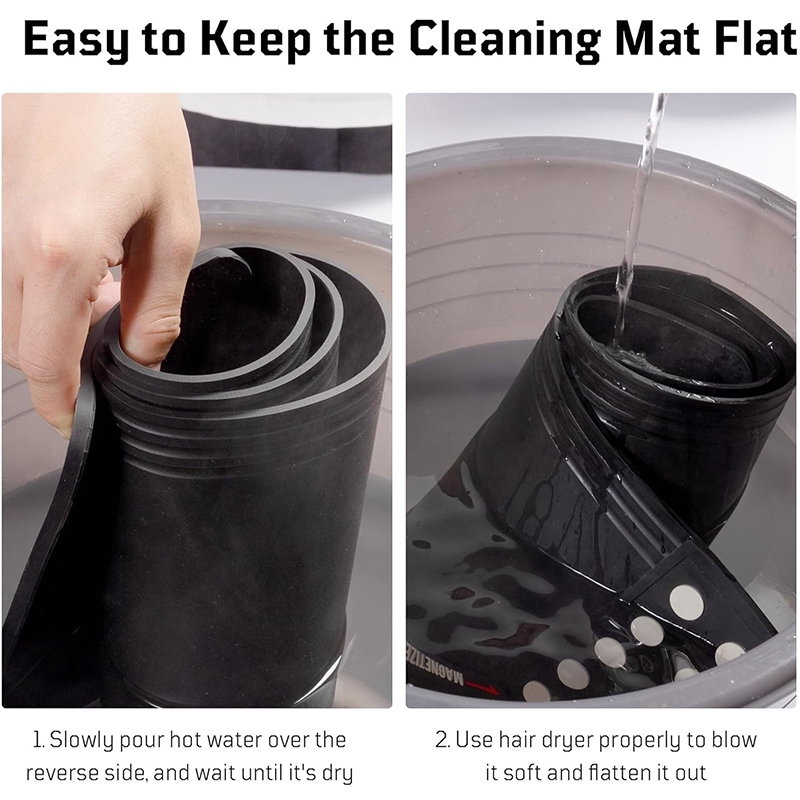 Easy to Keep the Cleaning Mat Flat

MAGNETIZE

1. Slowly pour hot water over the reverse side, and wait until it's dry

2. Use hair dryer properly to blow it soft and flatten it out